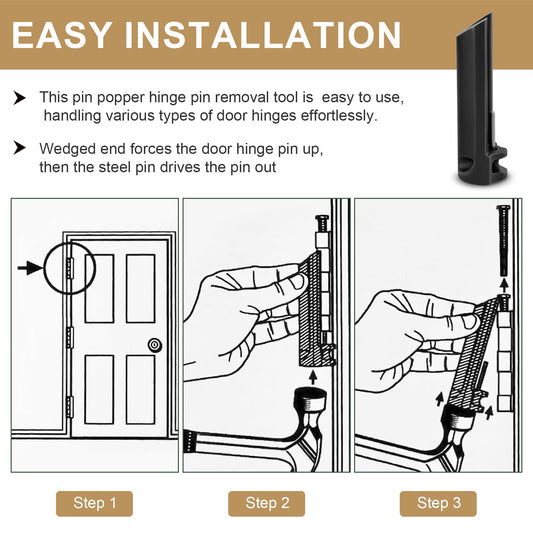 EASY INSTALLATION

This pin popper hinge pin removal tool is  easy to use, handling various types of door hinges effortlessly.

Wedged end forces the door hinge pin up, then the steel pin drives the pin out

Step 1

Step 2

Step 3