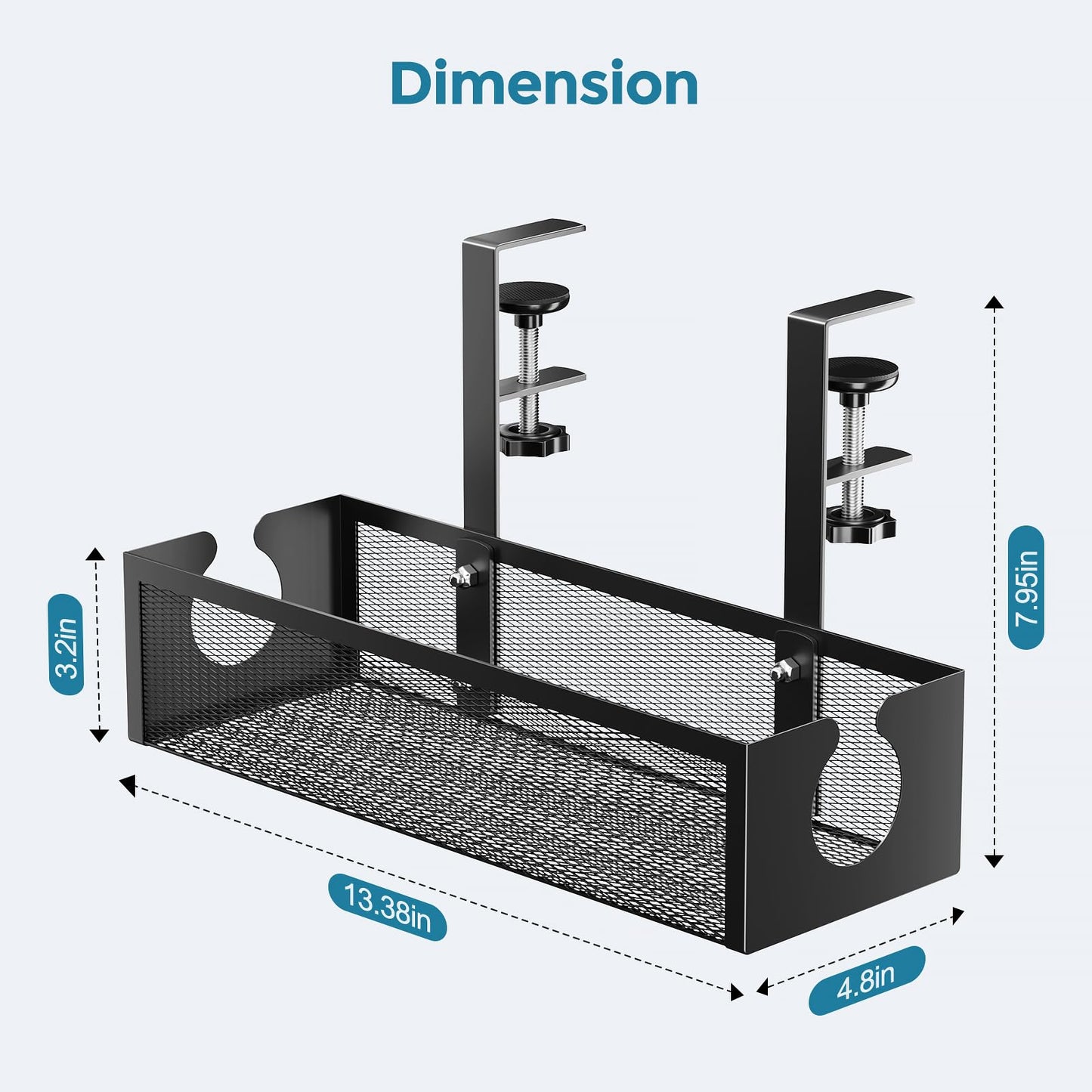 Dimension

3.2in

7.95in

13.38in

4.8in