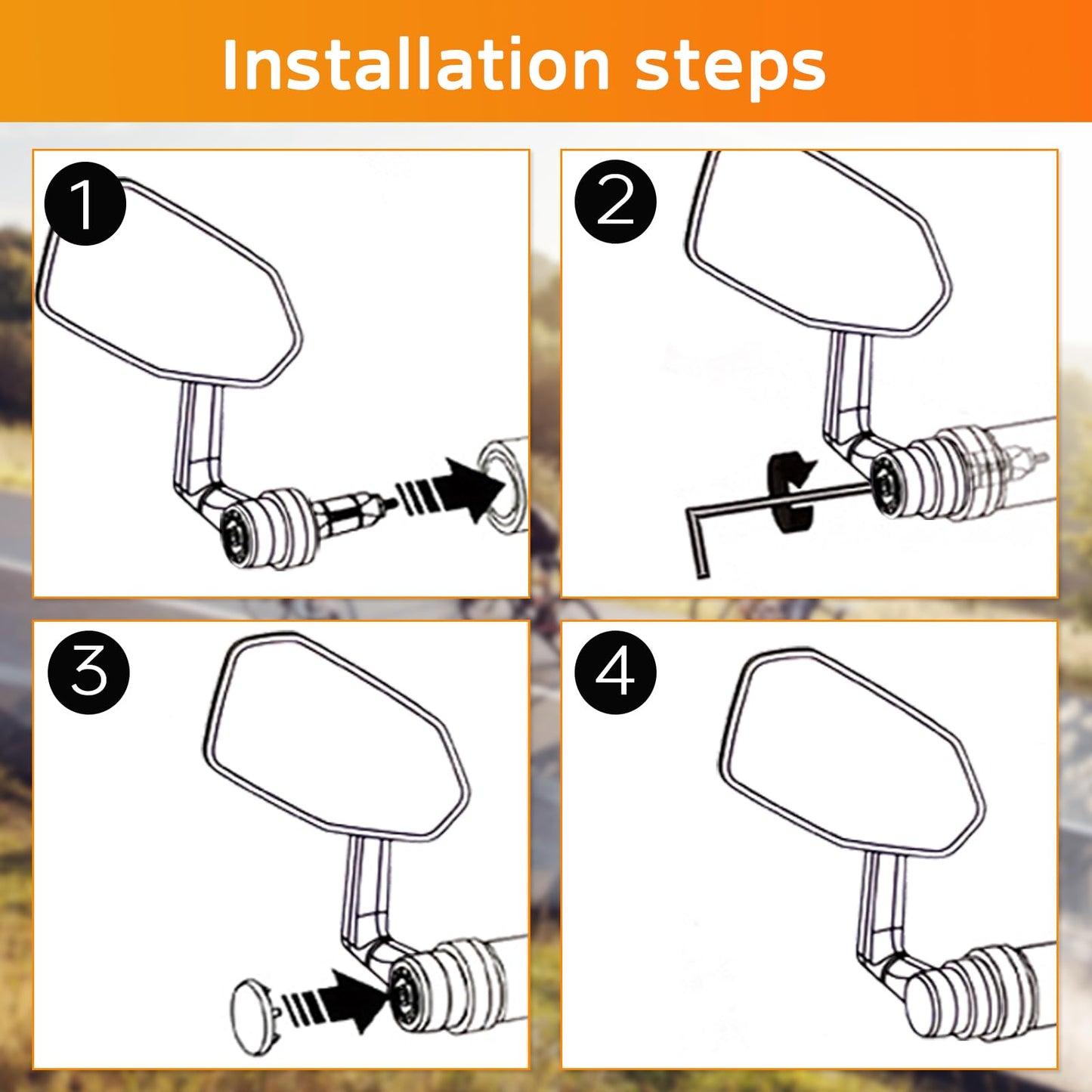 Installation steps

1

2

3

4