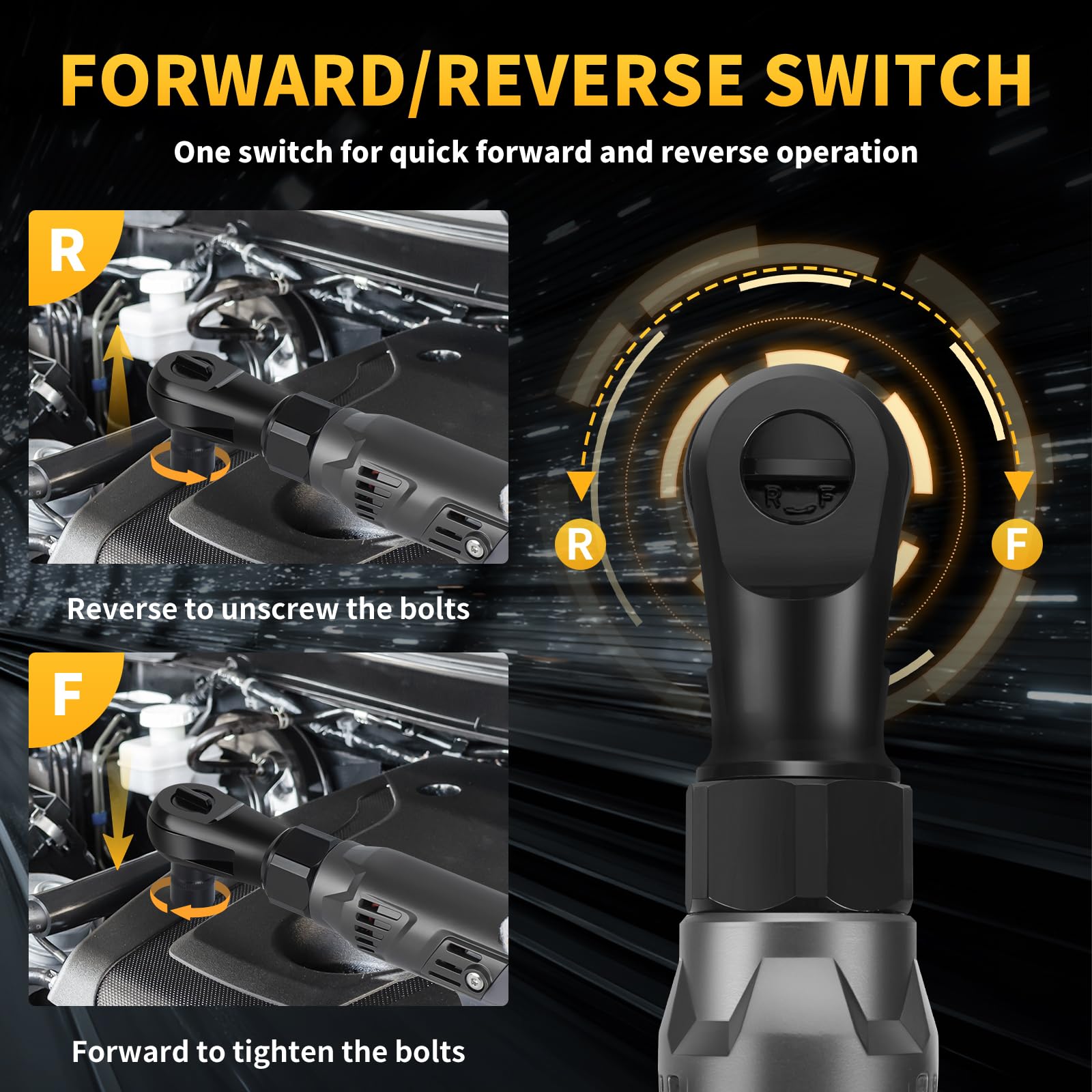 FORWARD/REVERSE SWITCH

One switch for quick forward and reverse operation

R

Reverse to unscrew the bolts

F

Forward to tighten the bolts

R

F

R F