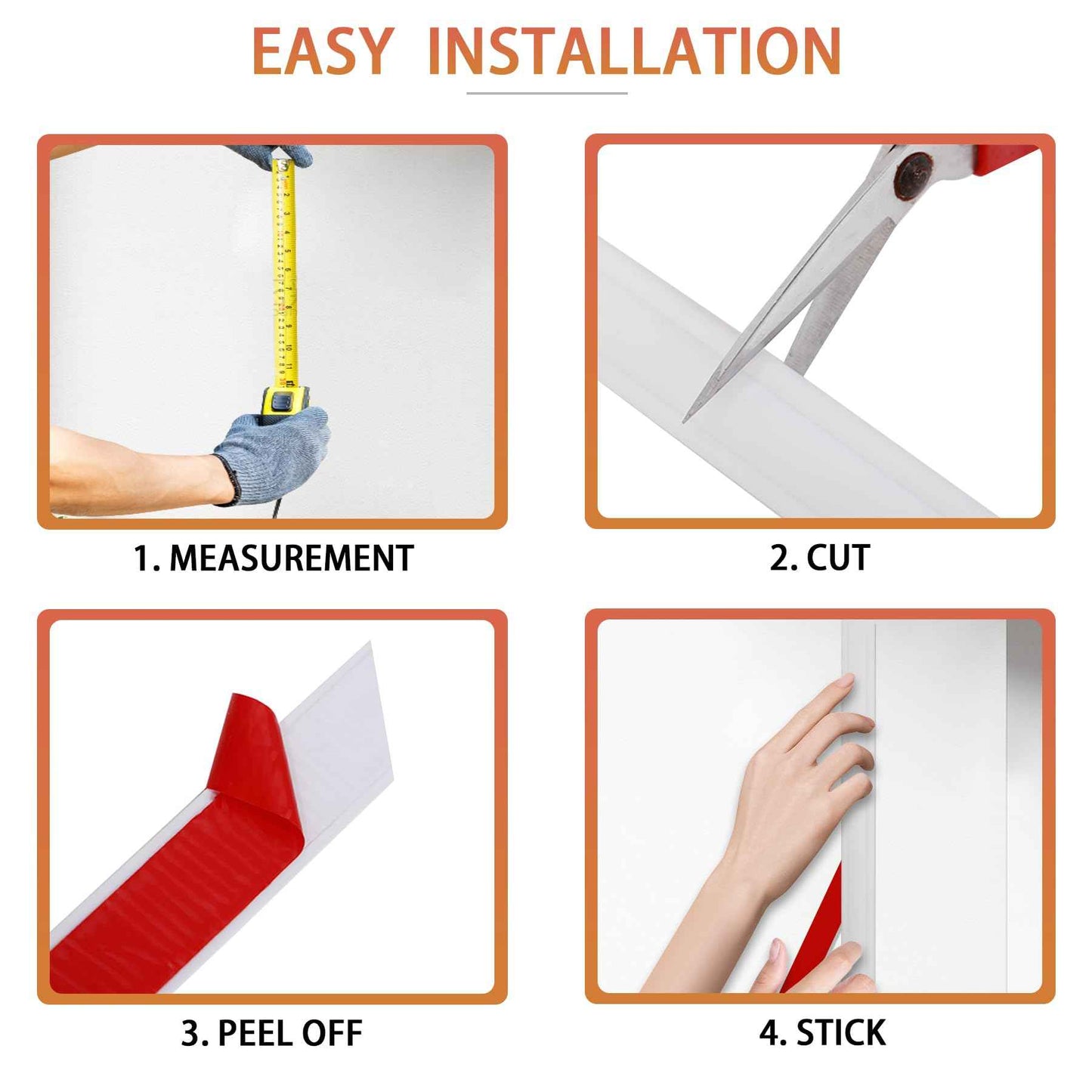 EASY INSTALLATION

1. MEASUREMENT

2. CUT

3. PEEL OFF

4. STICK