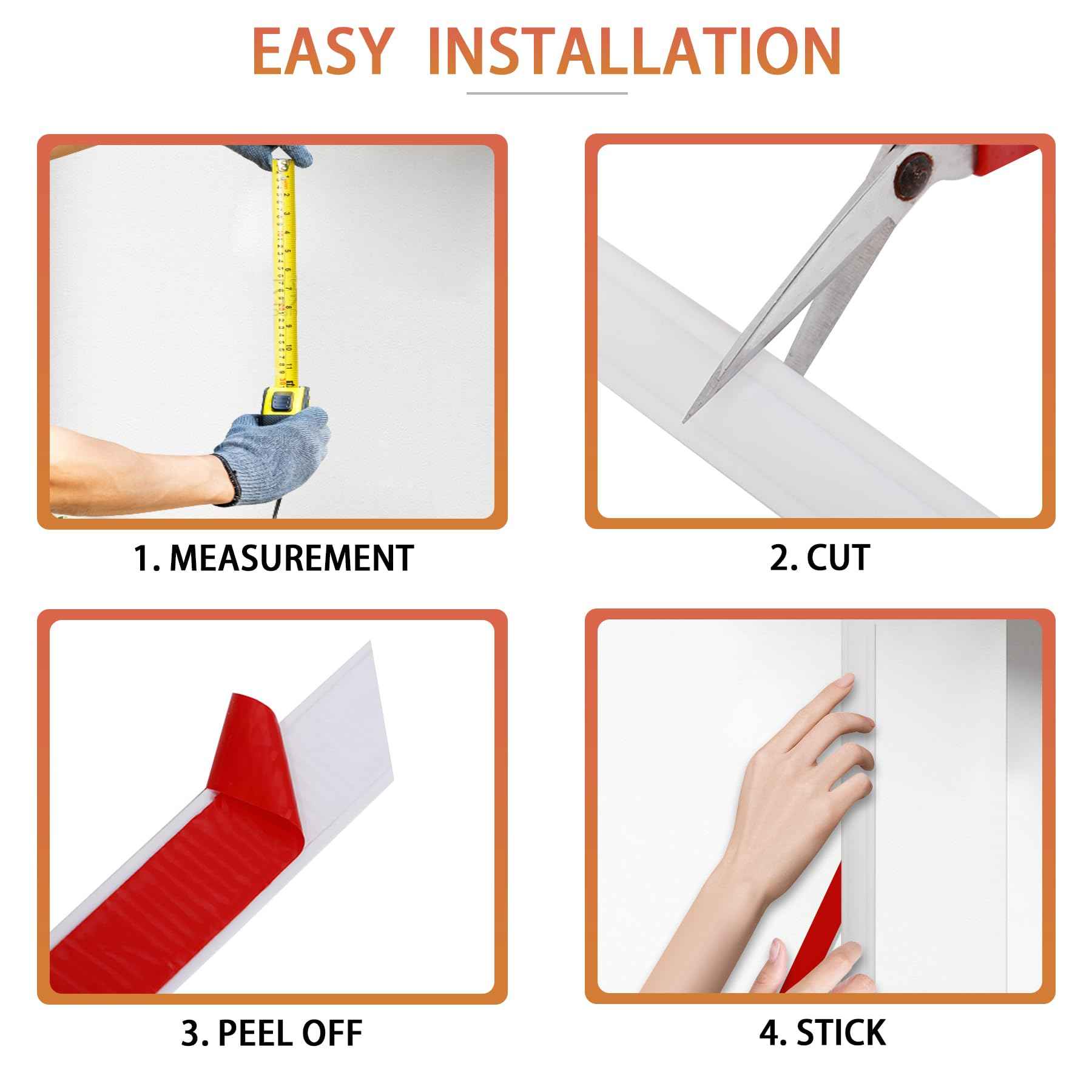 EASY INSTALLATION

1. MEASUREMENT

2. CUT

3. PEEL OFF

4. STICK