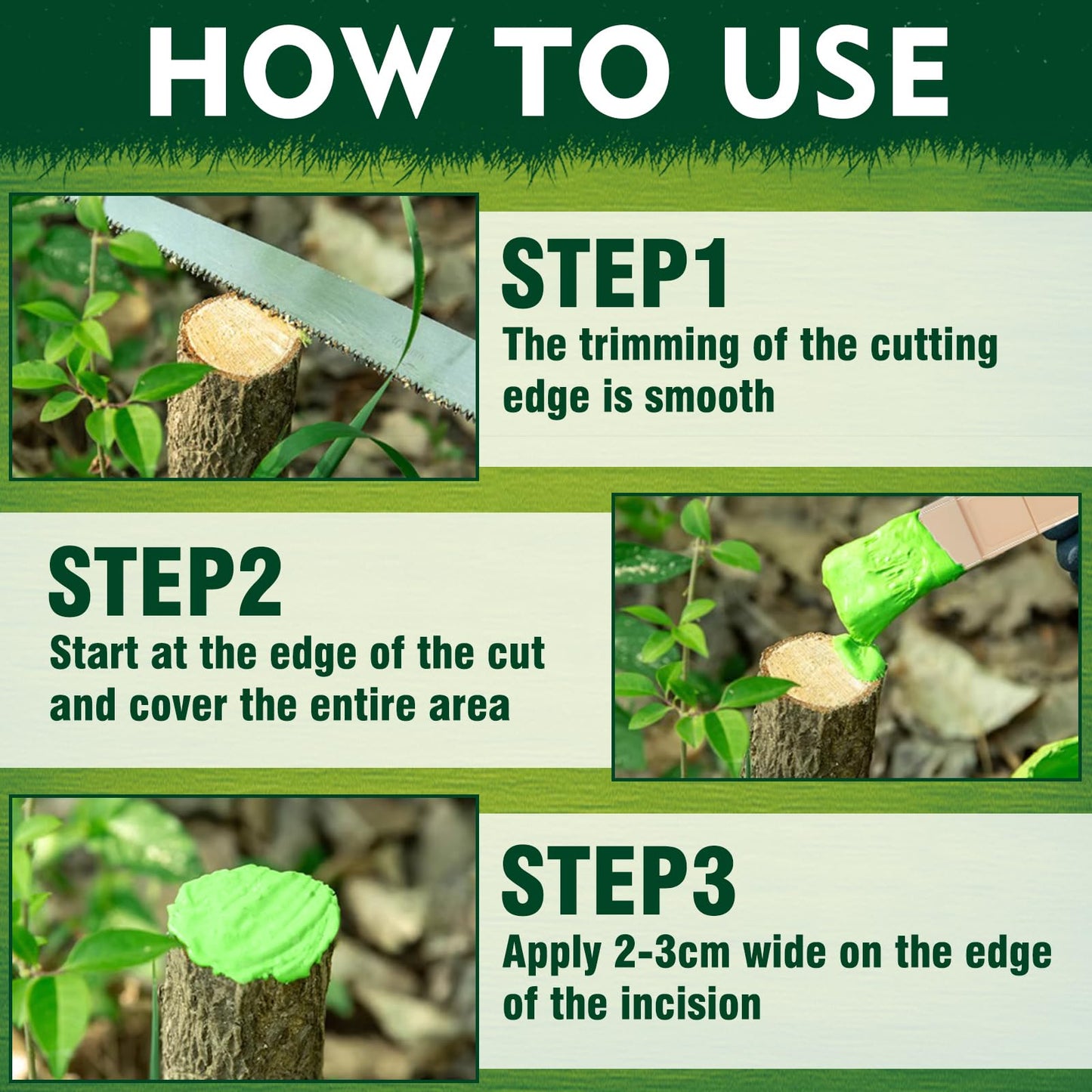 HOW TO USE

STEP1
The trimming of the cutting edge is smooth

STEP2
Start at the edge of the cut and cover the entire area

STEP3
Apply 2-3cm wide on the edge of the incision