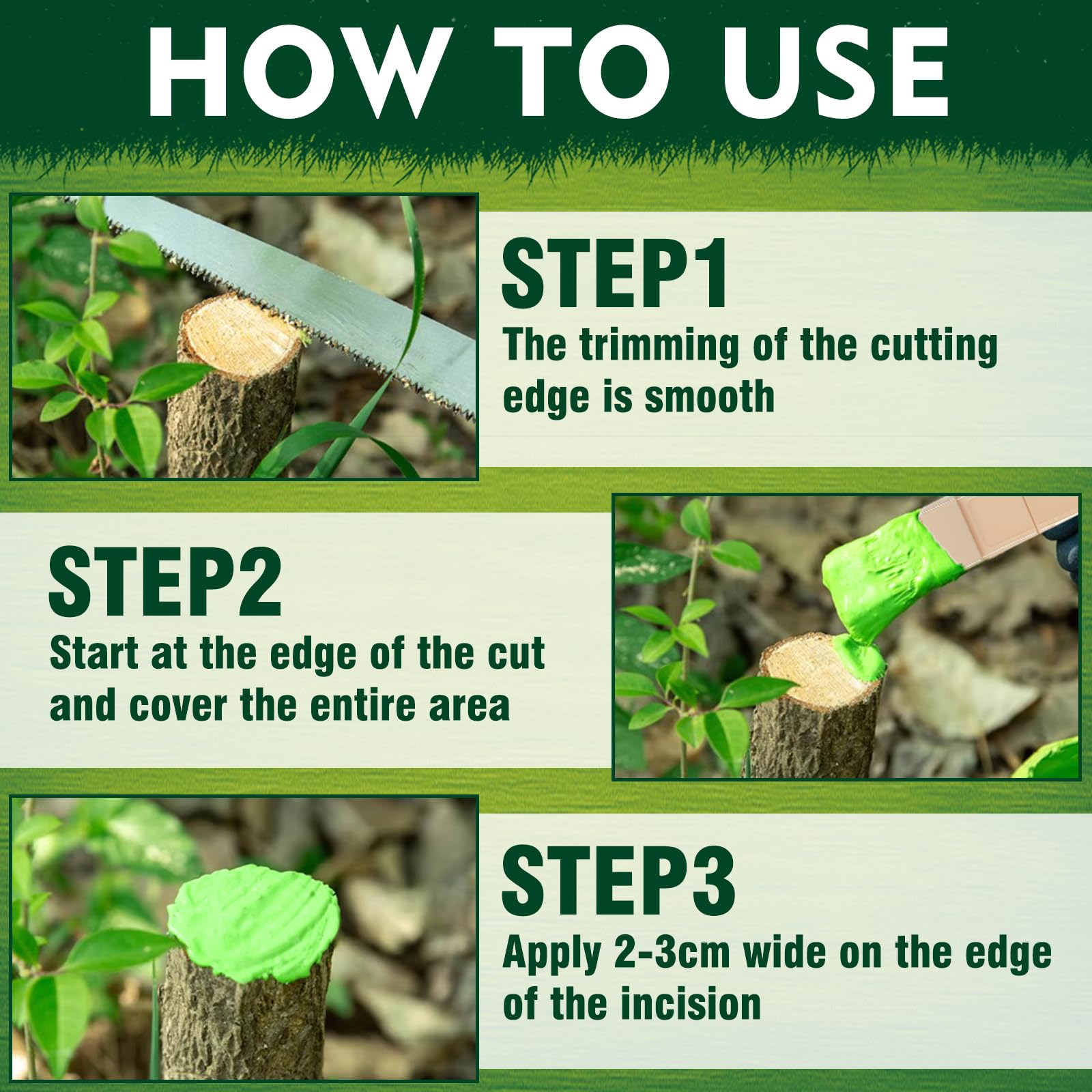 HOW TO USE

STEP1
The trimming of the cutting edge is smooth

STEP2
Start at the edge of the cut and cover the entire area

STEP3
Apply 2-3cm wide on the edge of the incision