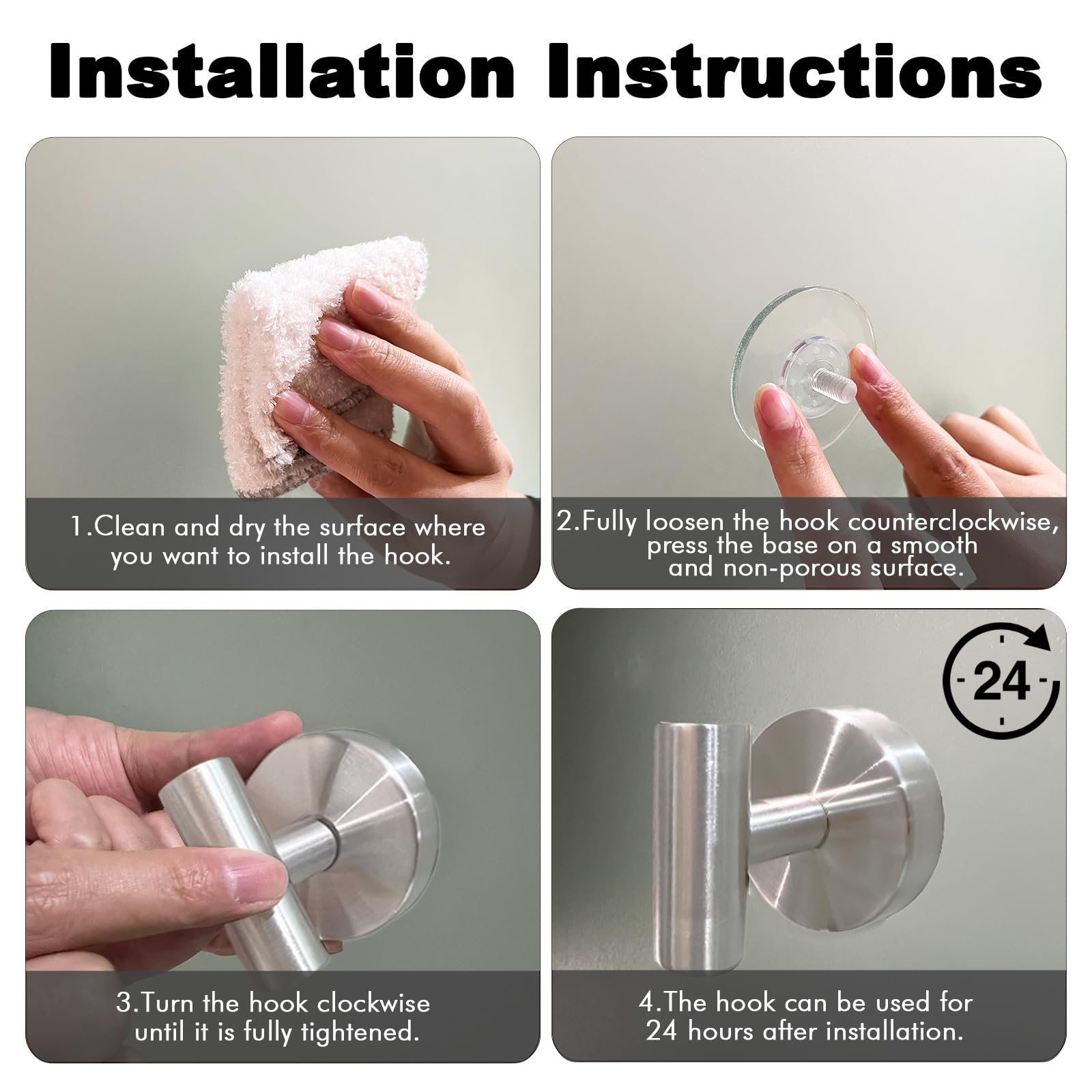 Installation Instructions

1.Clean and dry the surface where you want to install the hook.

2.Fully loosen the hook counterclockwise, press the base on a smooth and non-porous surface.

3.Turn the hook clockwise until it is fully tightened.

24

4.The hook can be used for 24 hours after installation.