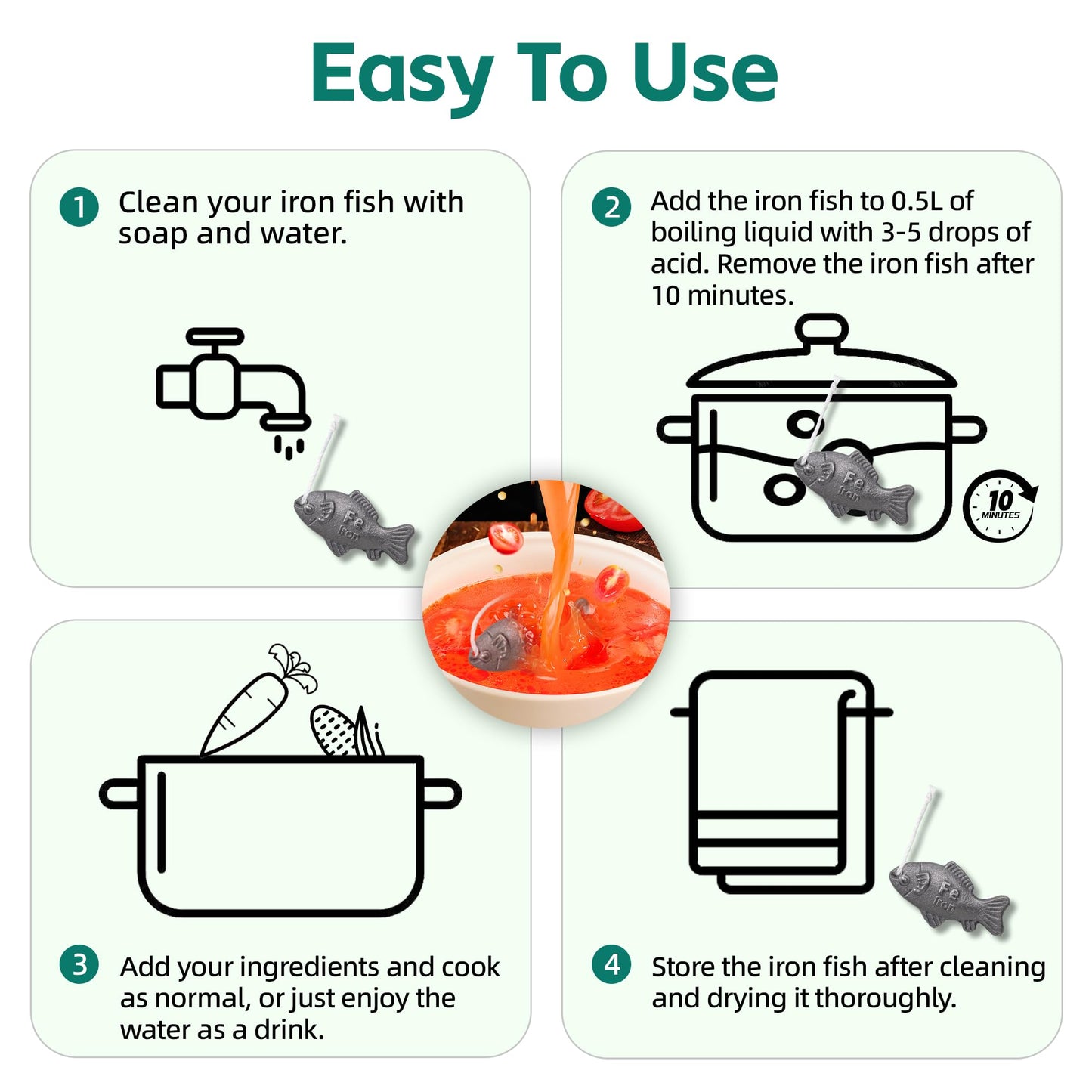 Easy To Use

1 Clean your iron fish with soap and water.

Fe Iron

2 Add the iron fish to 0.5L of boiling liquid with 3-5 drops of acid. Remove the iron fish after 10 minutes.

Fe Iron

10 MINUTES

3 Add your ingredients and cook as normal, or just enjoy the water as a drink.

Fe Iron

4 Store the iron fish after cleaning and drying it thoroughly.