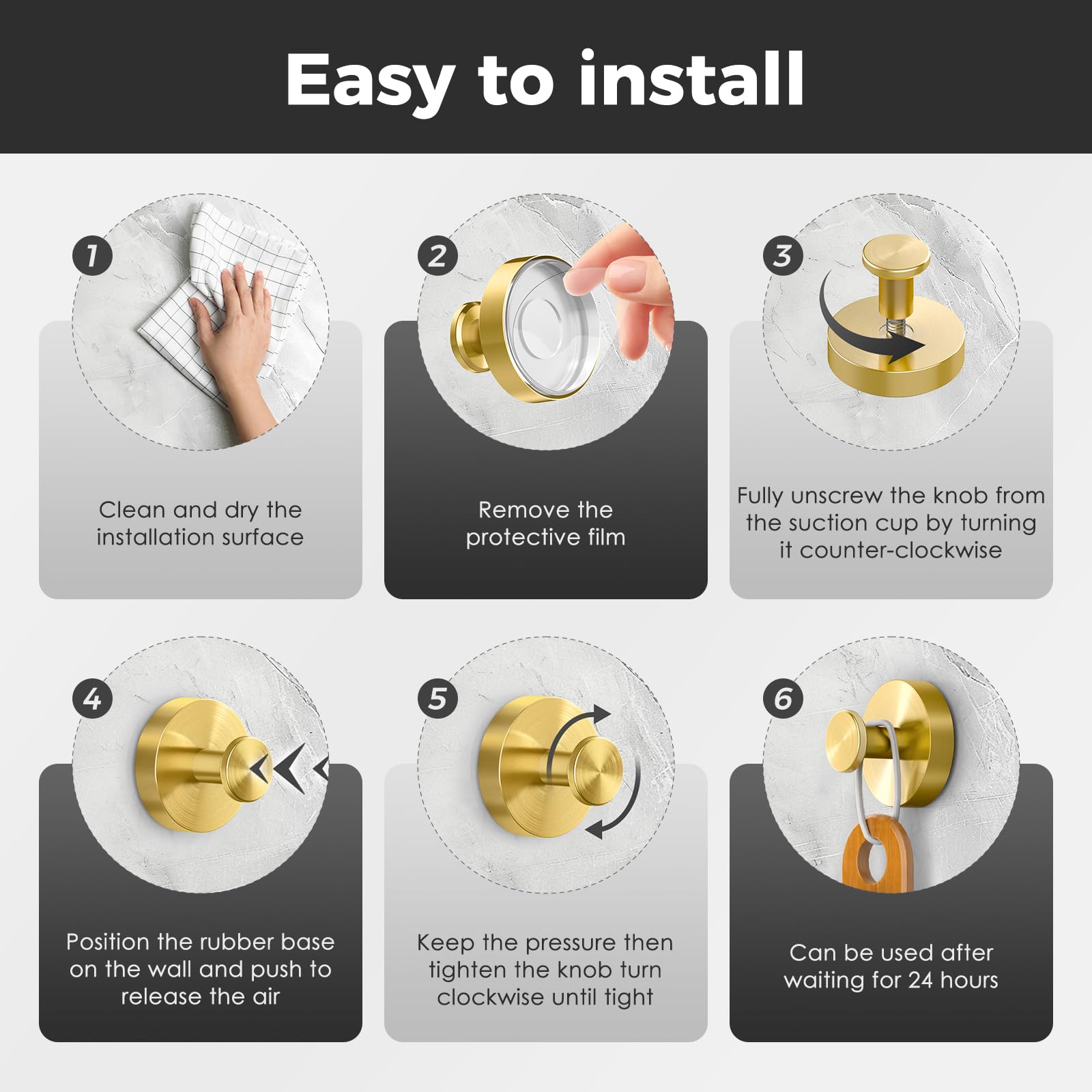 Easy to install

1

Clean and dry the installation surface

2

Remove the protective film

3

Fully unscrew the knob from the suction cup by turning it counter-clockwise

4

Position the rubber base on the wall and push to release the air

5

Keep the pressure then tighten the knob turn clockwise until tight

6

Can be used after waiting for 24 hours