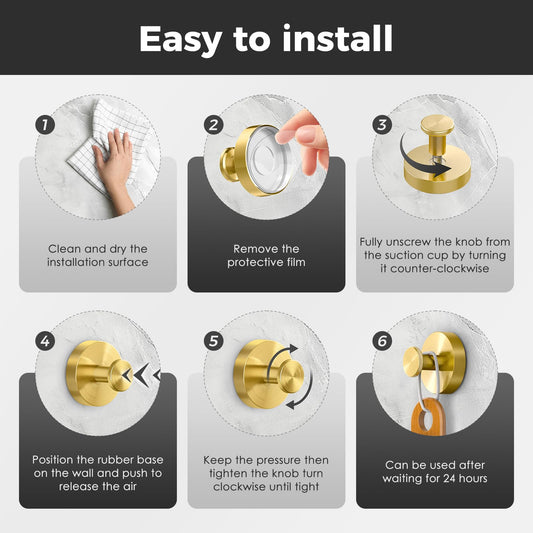 Easy to install

1

Clean and dry the installation surface

2

Remove the protective film

3

Fully unscrew the knob from the suction cup by turning it counter-clockwise

4

Position the rubber base on the wall and push to release the air

5

Keep the pressure then tighten the knob turn clockwise until tight

6

Can be used after waiting for 24 hours