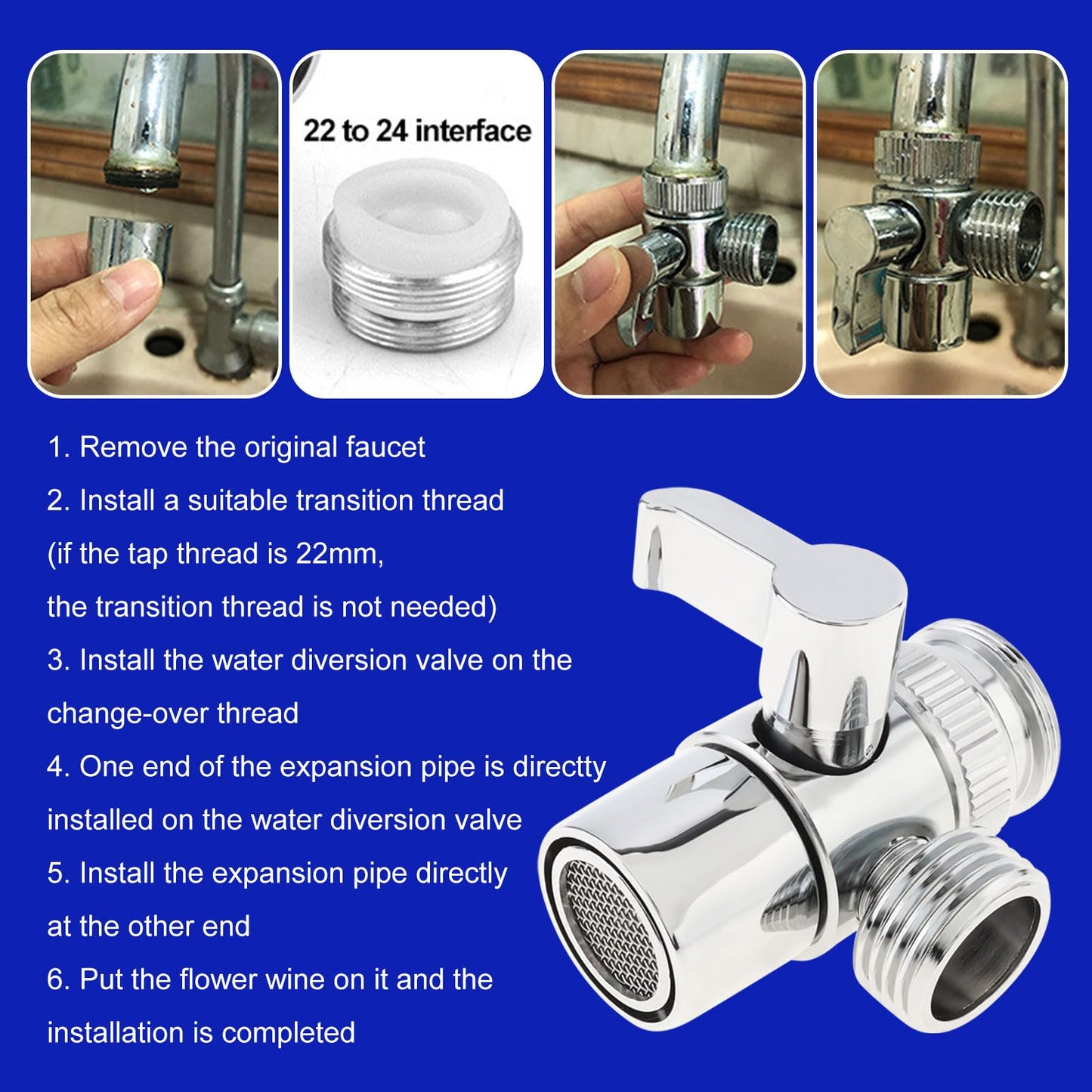 22 to 24 interface

1. Remove the original faucet
2. Install a suitable transition thread (if the tap thread is 22mm, the transition thread is not needed)
3. Install the water diversion valve on the change-over thread
4. One end of the expansion pipe is directty installed on the water diversion valve
5. Install the expansion pipe directly at the other end
6. Put the flower wine on it and the installation is completed