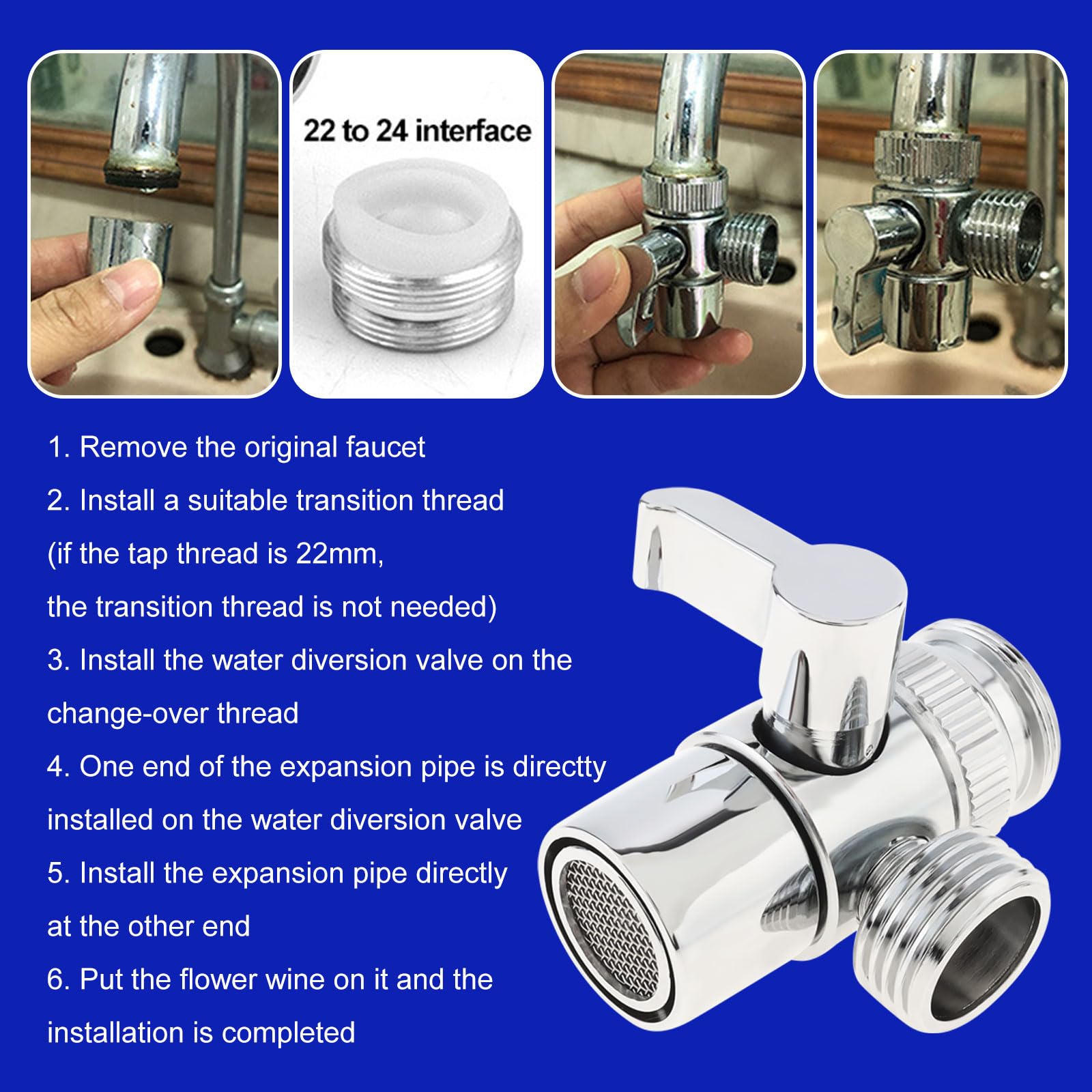 22 to 24 interface

1. Remove the original faucet

2. Install a suitable transition thread (if the tap thread is 22mm, the transition thread is not needed)

3. Install the water diversion valve on the change-over thread

4. One end of the expansion pipe is directty installed on the water diversion valve

5. Install the expansion pipe directly at the other end

6. Put the flower wine on it and the installation is completed