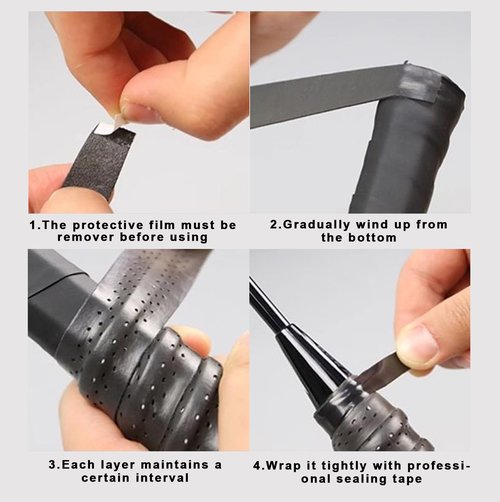 1.The protective film must be remover before using

2.Gradually wind up from the bottom

3.Each layer maintains a certain interval

4.Wrap it tightly with professional sealing tape