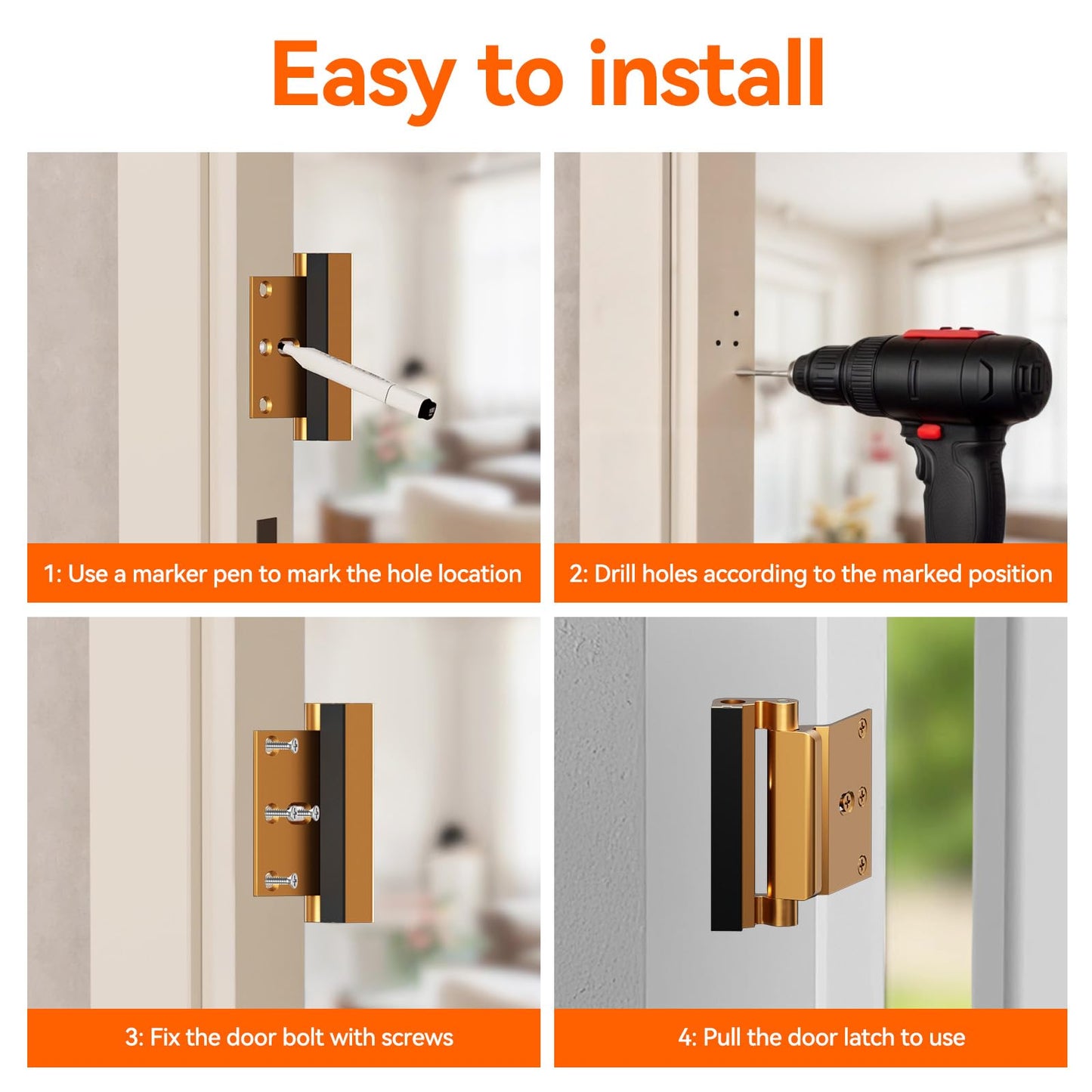 Easy to install

1: Use a marker pen to mark the hole location

2: Drill holes according to the marked position

3: Fix the door bolt with screws

4: Pull the door latch to use