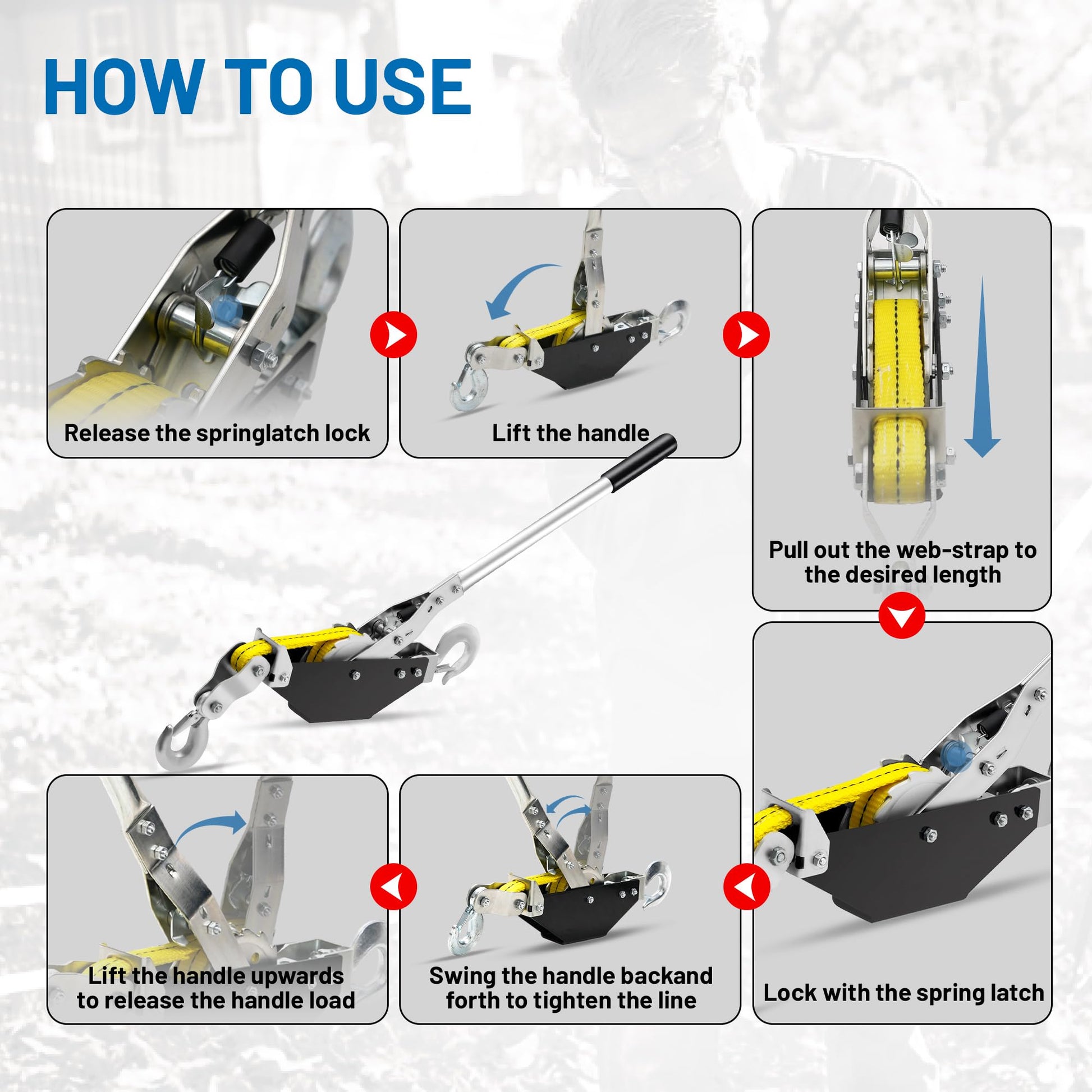 HOW TO USE

Release the springlatch lock

Lift the handle

Pull out the web-strap to the desired length

Lock with the spring latch

Swing the handle backand forth to tighten the line

Lift the handle upwards to release the handle load