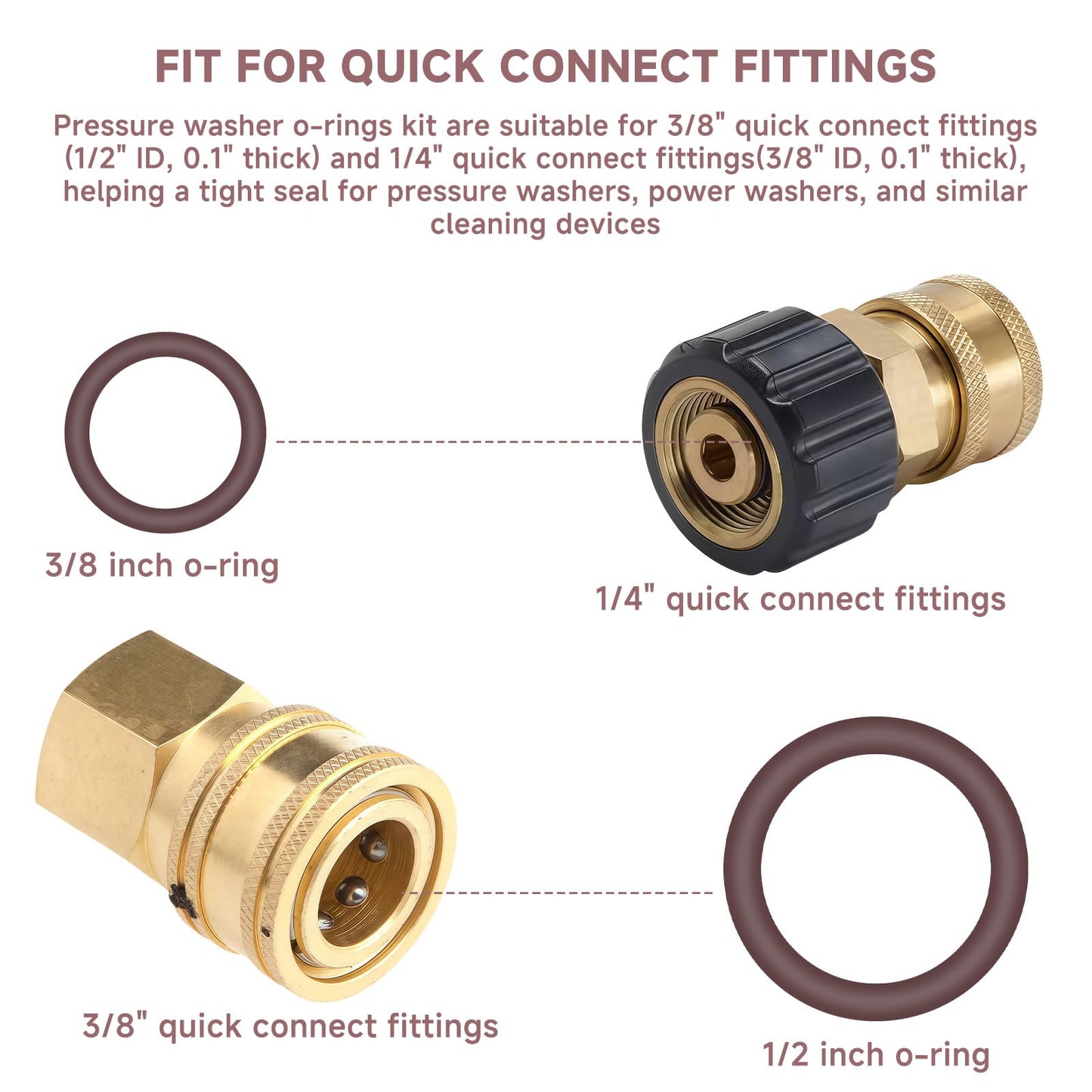 FIT FOR QUICK CONNECT FITTINGS

Pressure washer o-rings kit are suitable for 3/8" quick connect fittings (1/2" ID, 0.1" thick) and 1/4" quick connect fittings(3/8" ID, 0.1" thick), helping a tight seal for pressure washers, power washers, and similar cleaning devices

3/8 inch o-ring

1/4" quick connect fittings

3/8" quick connect fittings

1/2 inch o-ring