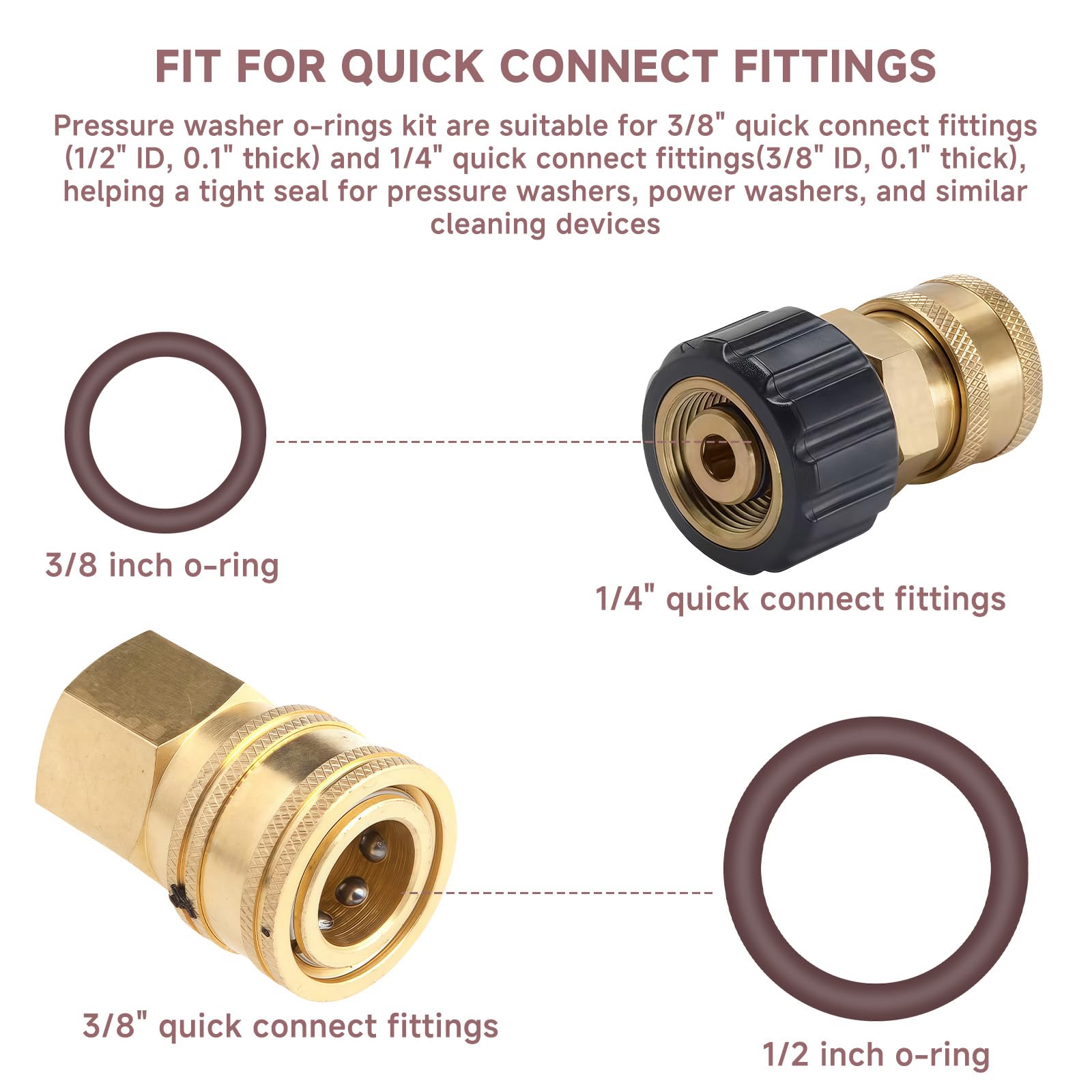 FIT FOR QUICK CONNECT FITTINGS

Pressure washer o-rings kit are suitable for 3/8" quick connect fittings (1/2" ID, 0.1" thick) and 1/4" quick connect fittings(3/8" ID, 0.1" thick), helping a tight seal for pressure washers, power washers, and similar cleaning devices

3/8 inch o-ring

1/4" quick connect fittings

3/8" quick connect fittings

1/2 inch o-ring