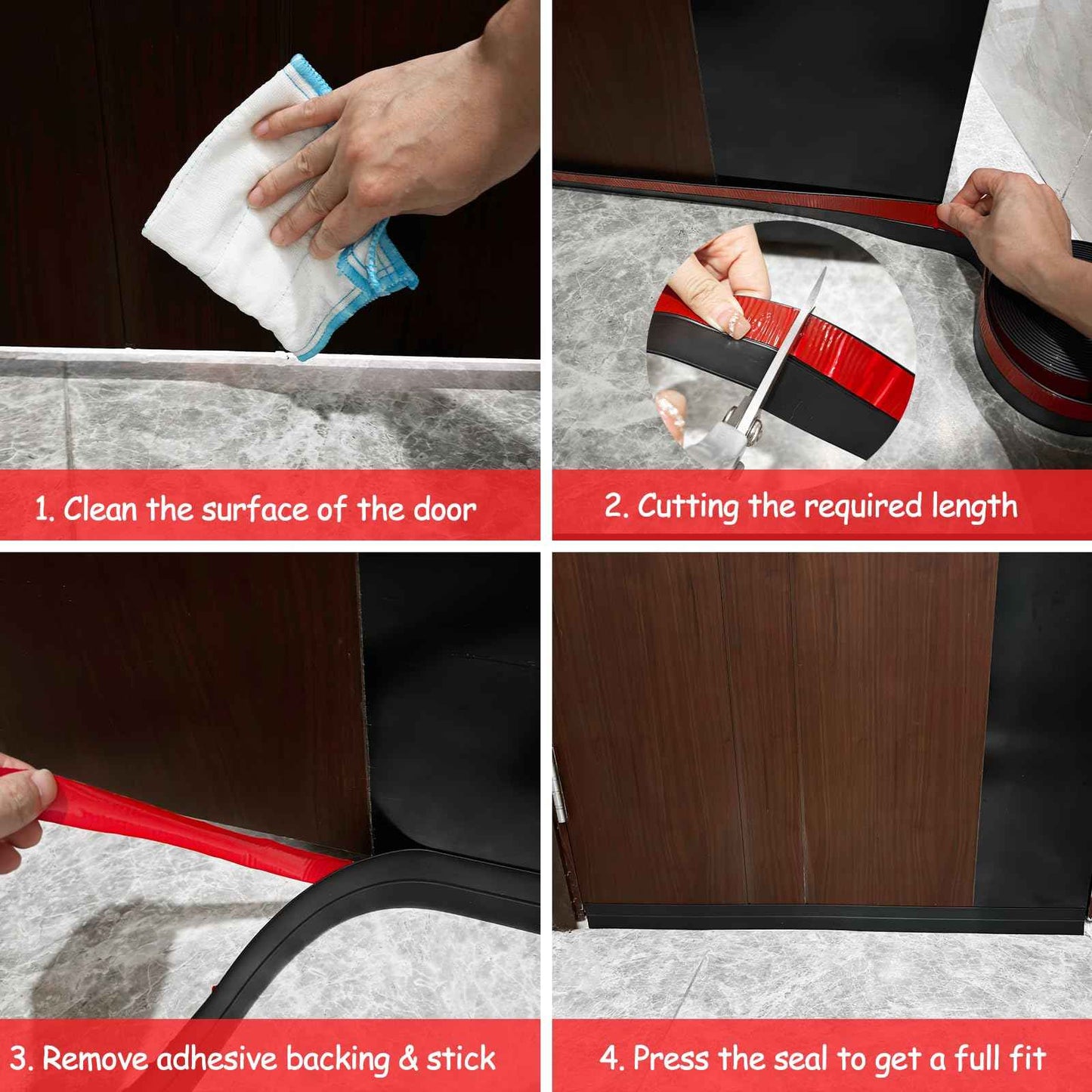 1. Clean the surface of the door

2. Cutting the required length

3. Remove adhesive backing & stick

4. Press the seal to get a full fit