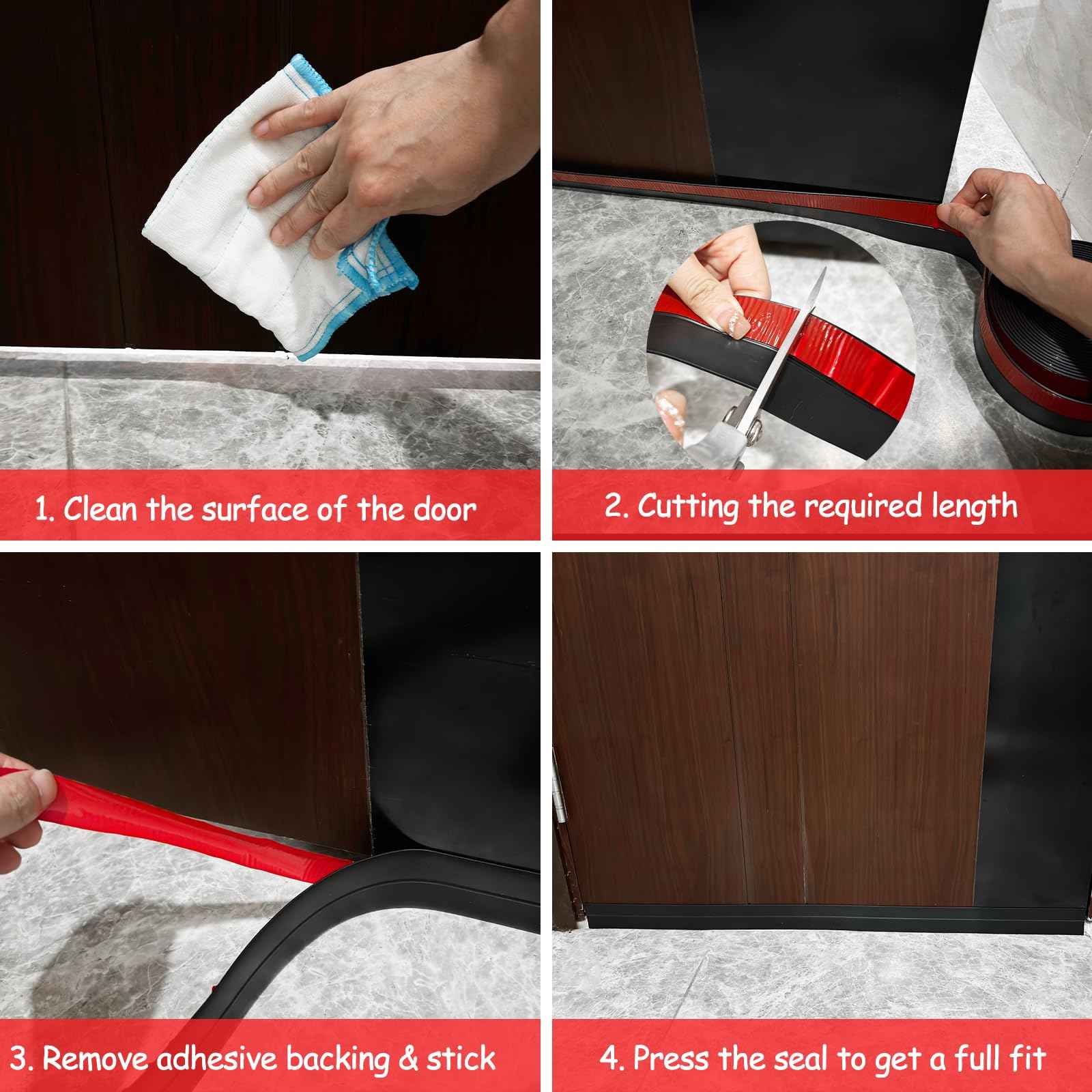 1. Clean the surface of the door

2. Cutting the required length

3. Remove adhesive backing & stick

4. Press the seal to get a full fit