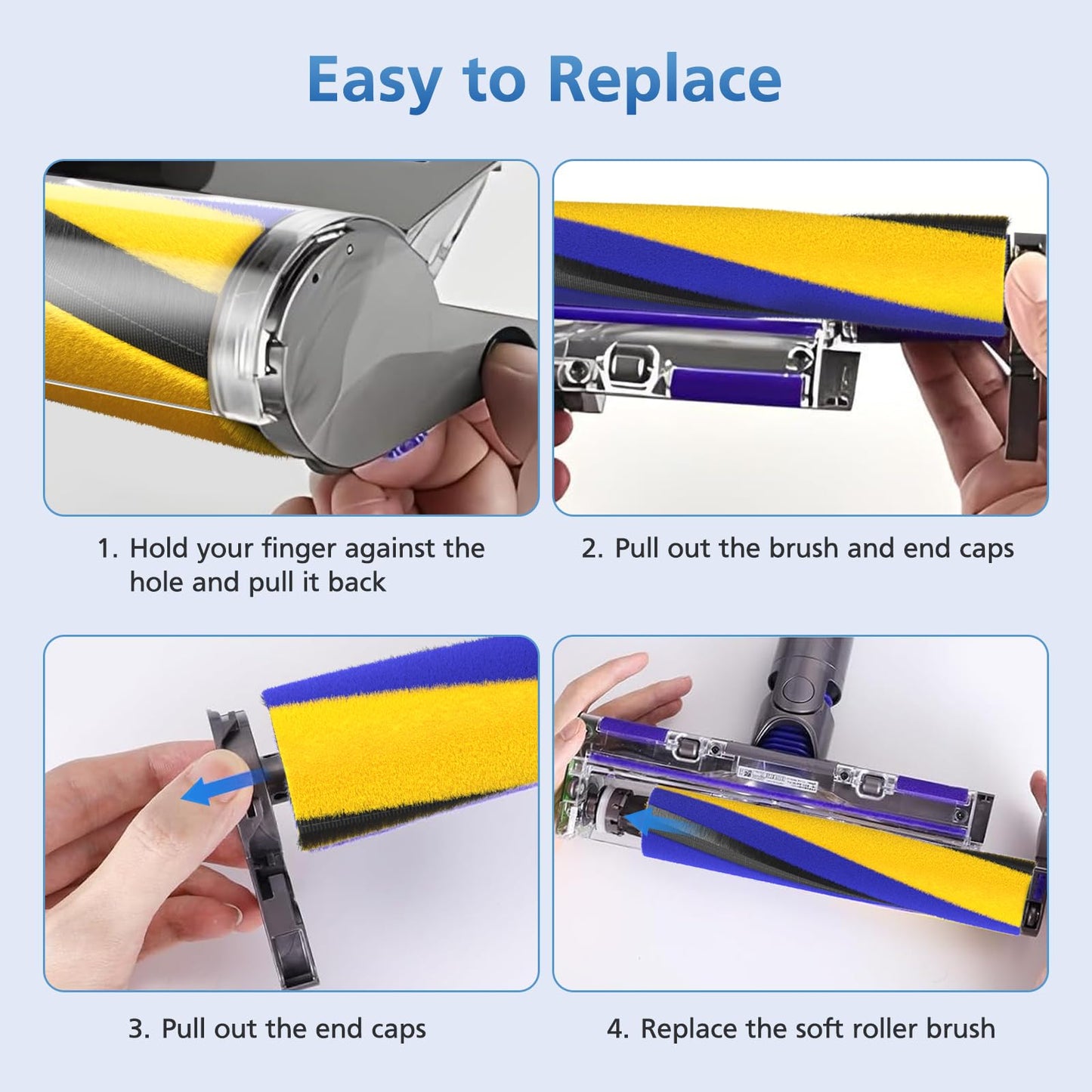 Easy to Replace

1. Hold your finger against the hole and pull it back

2. Pull out the brush and end caps

3. Pull out the end caps

4. Replace the soft roller brush