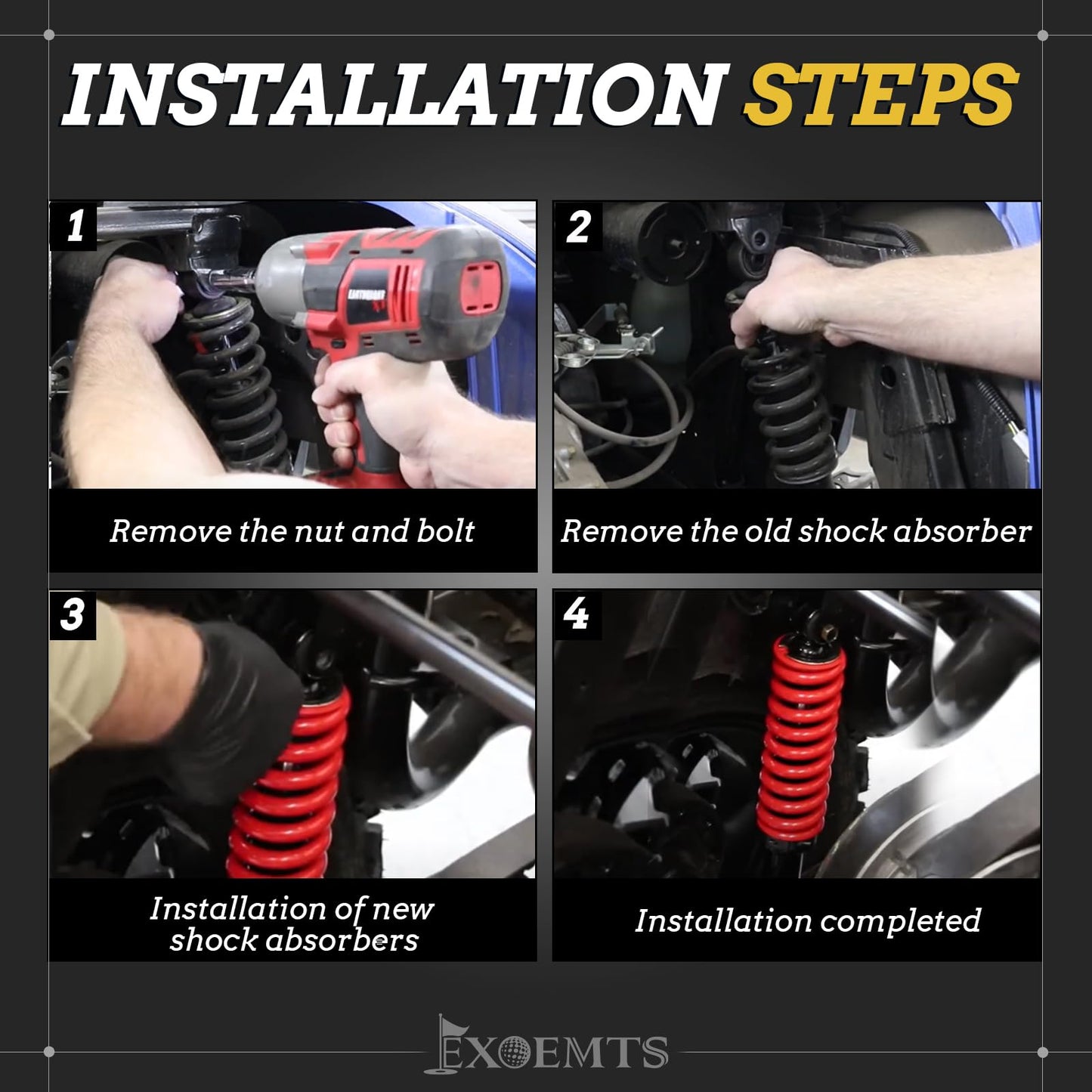 INSTALLATION STEPS

1
EARTHQUAKE

Remove the nut and bolt

2

Remove the old shock absorber

3

Installation of new shock absorbers

4

Installation completed

EXOEMTS