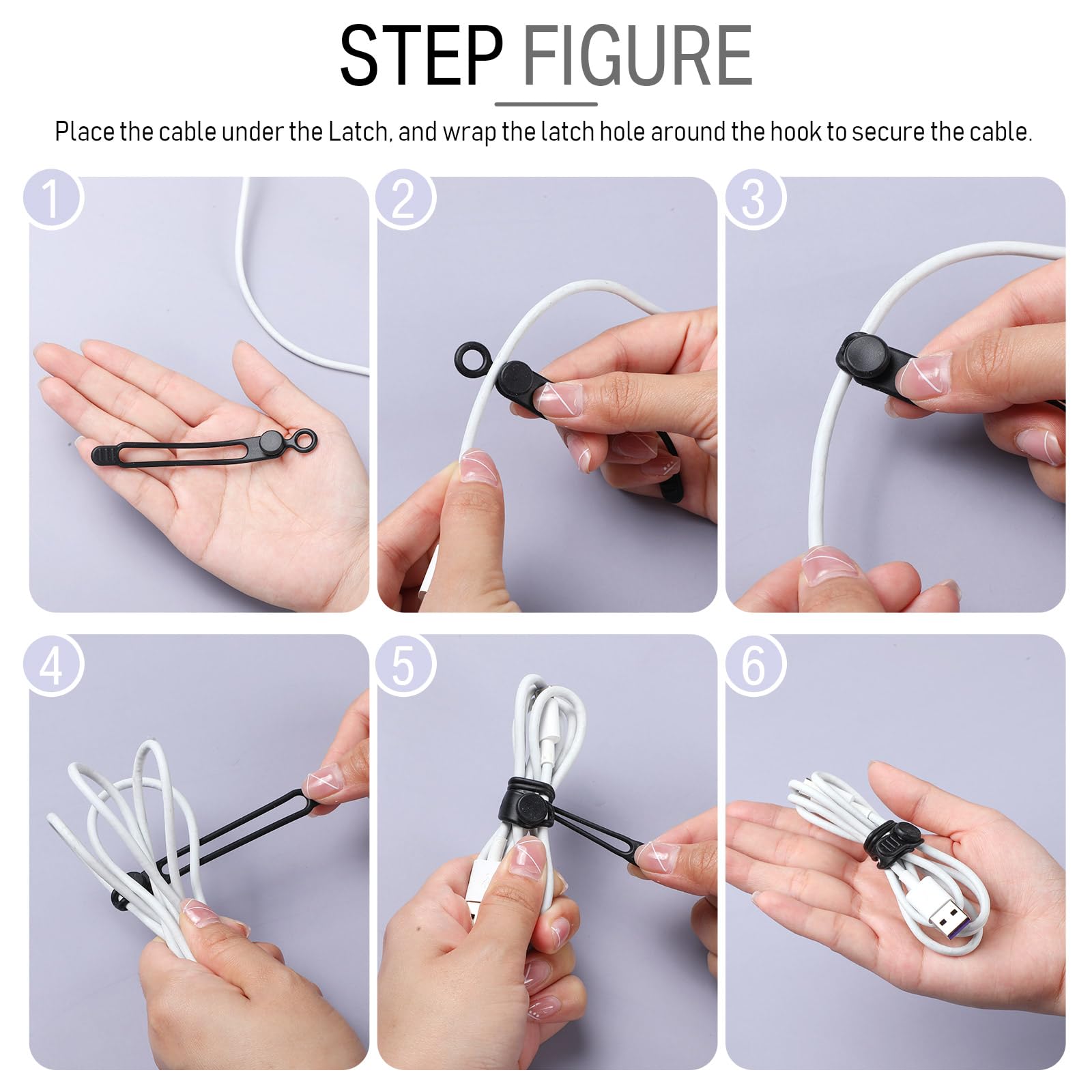 STEP FIGURE

Place the cable under the Latch, and wrap the latch hole around the hook to secure the cable.

1

2

3

4

5

6