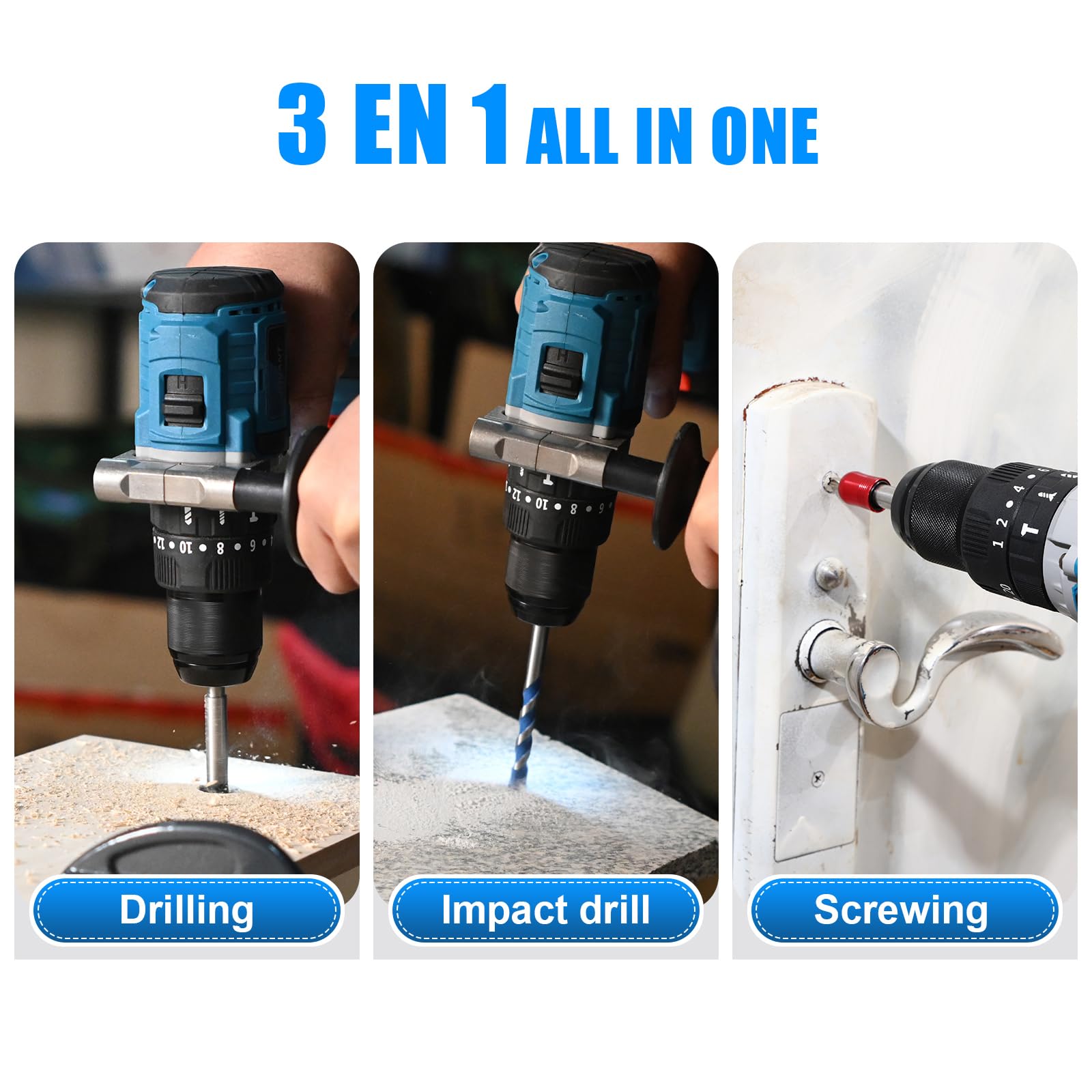 3 EN 1 ALL IN ONE

Drilling

Impact drill

Screwing