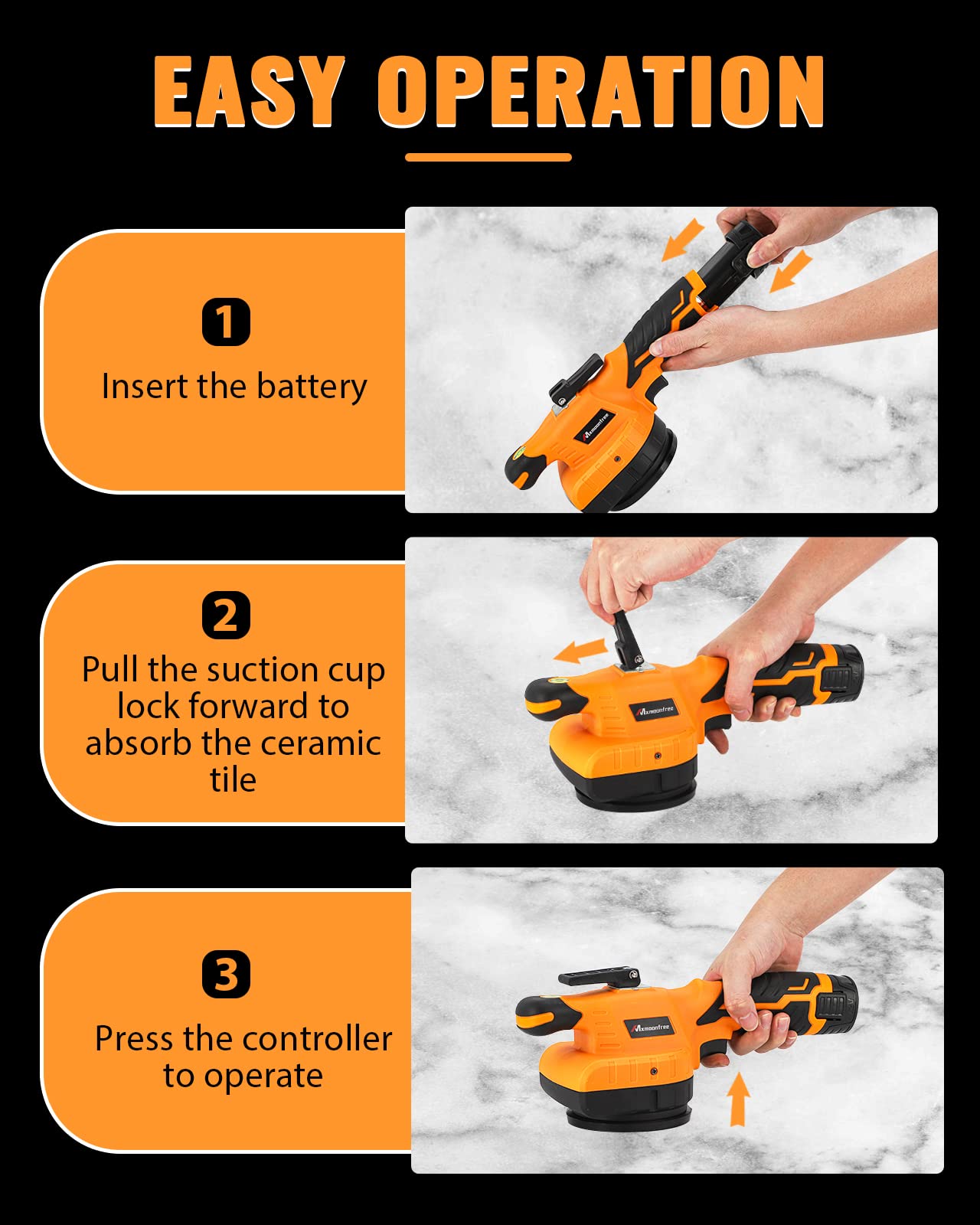 EASY OPERATION

1
Insert the battery

Mixmoonfree

2
Pull the suction cup lock forward to absorb the ceramic tile

Mixmoonfree

3
Press the controller to operate

Mixmoonfree