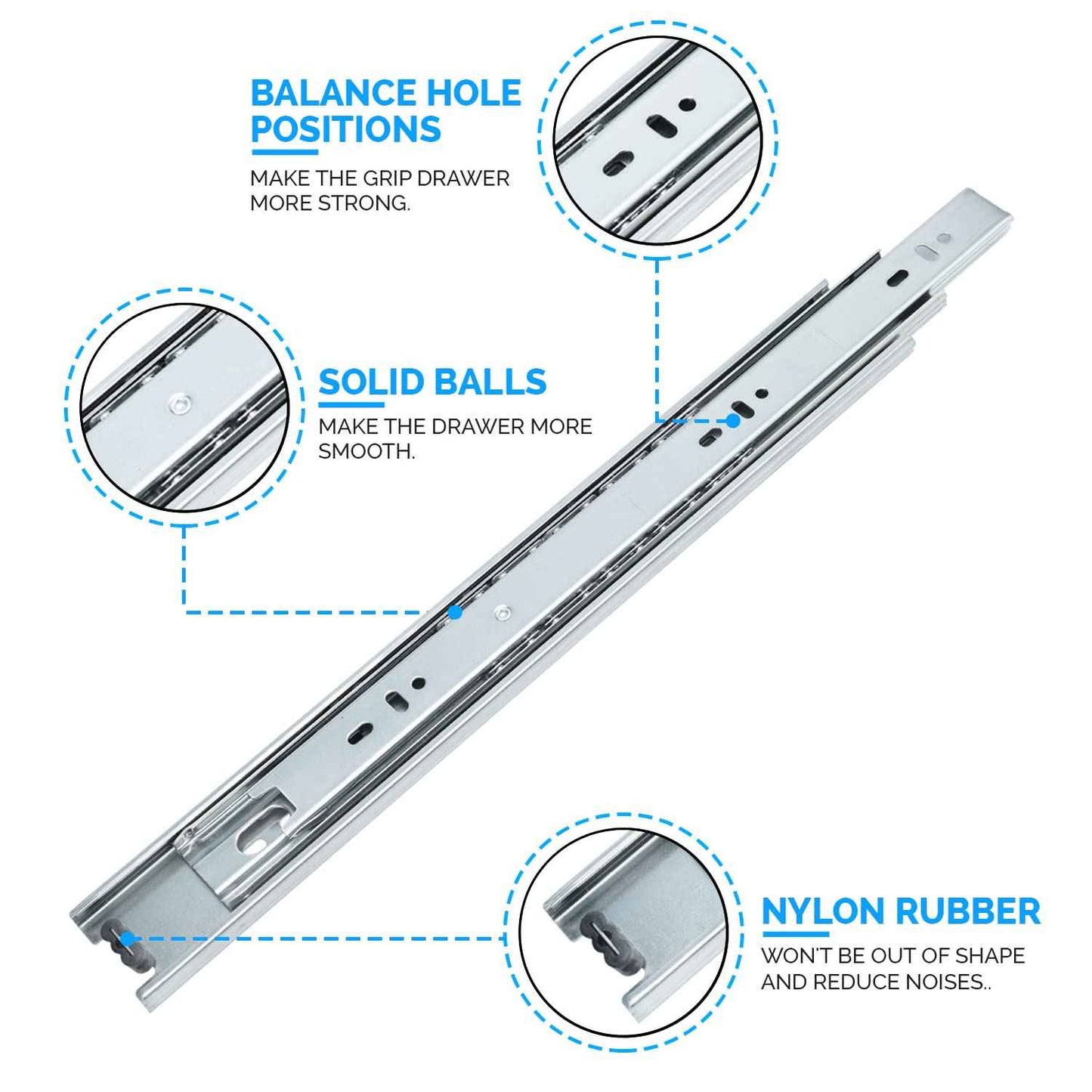 BALANCE HOLE POSITIONS

MAKE THE GRIP DRAWER MORE STRONG.

SOLID BALLS

MAKE THE DRAWER MORE SMOOTH.

NYLON RUBBER

WON'T BE OUT OF SHAPE AND REDUCE NOISES..