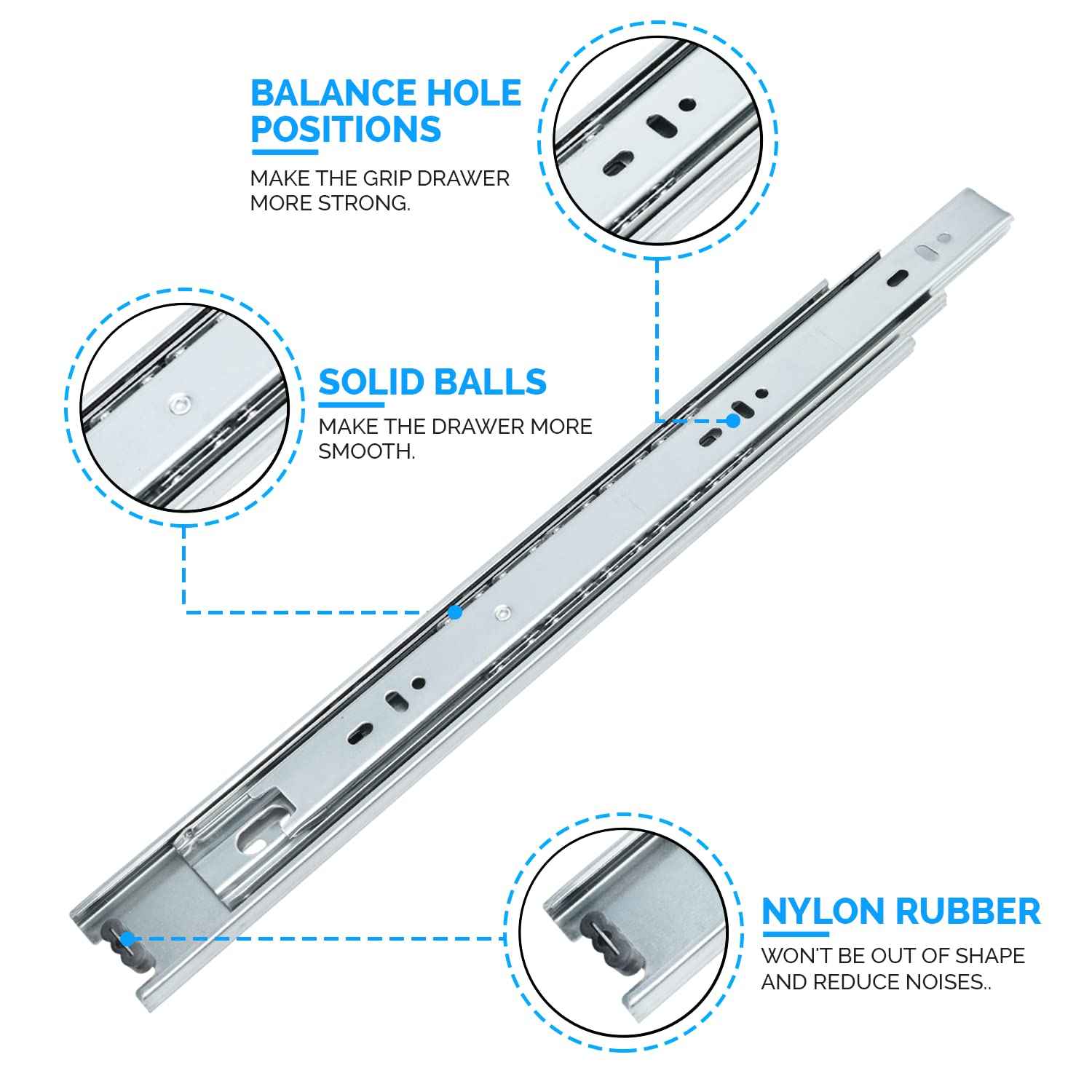 BALANCE HOLE POSITIONS

MAKE THE GRIP DRAWER MORE STRONG.

SOLID BALLS

MAKE THE DRAWER MORE SMOOTH.

NYLON RUBBER

WON'T BE OUT OF SHAPE AND REDUCE NOISES..