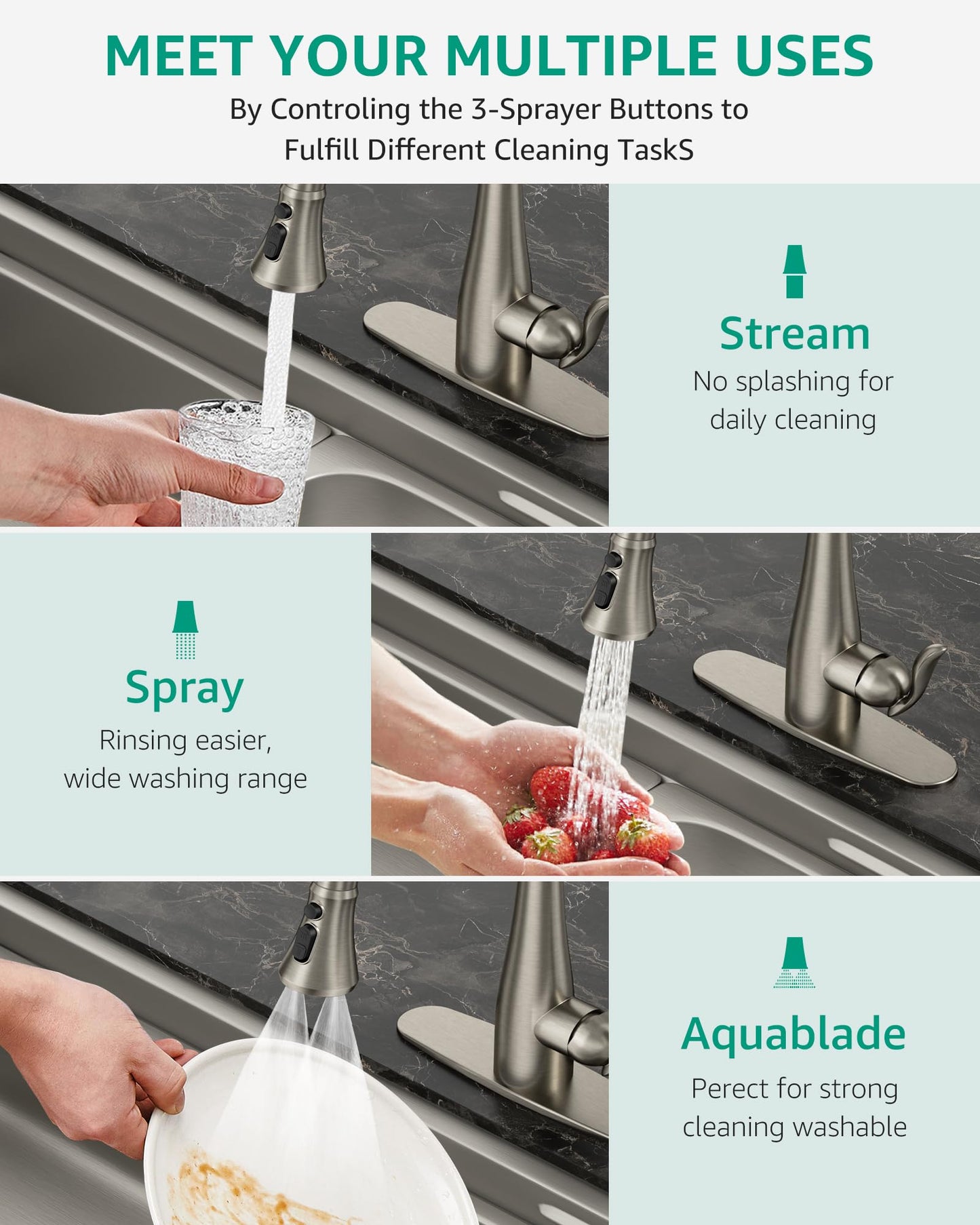 MEET YOUR MULTIPLE USES

By Controling the 3-Sprayer Buttons to Fulfill Different Cleaning TaskS

Stream

No splashing for daily cleaning

Spray

Rinsing easier, wide washing range

Aquablade

Perect for strong cleaning washable