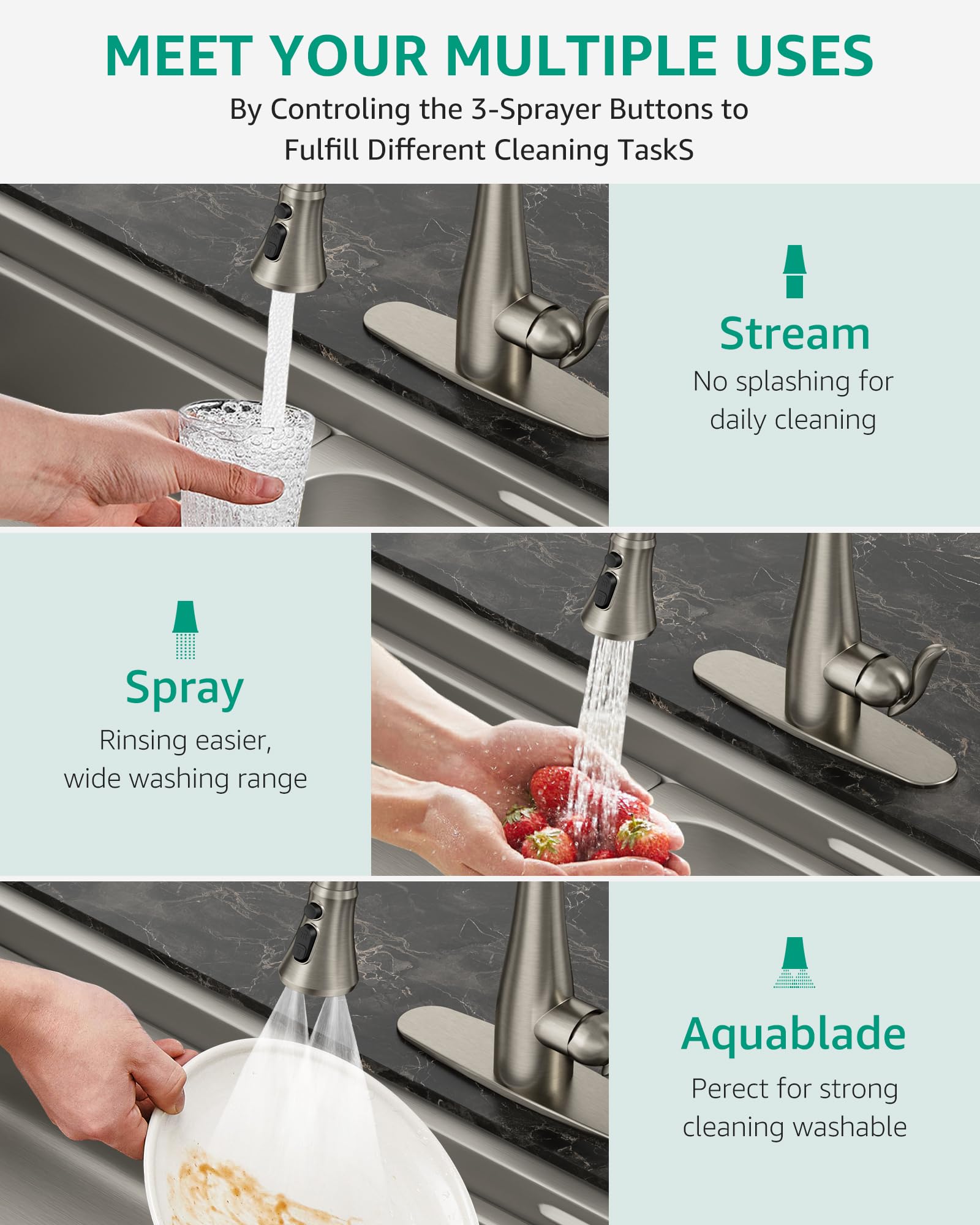 MEET YOUR MULTIPLE USES

By Controling the 3-Sprayer Buttons to Fulfill Different Cleaning TaskS

Stream

No splashing for daily cleaning

Spray

Rinsing easier, wide washing range

Aquablade

Perect for strong cleaning washable