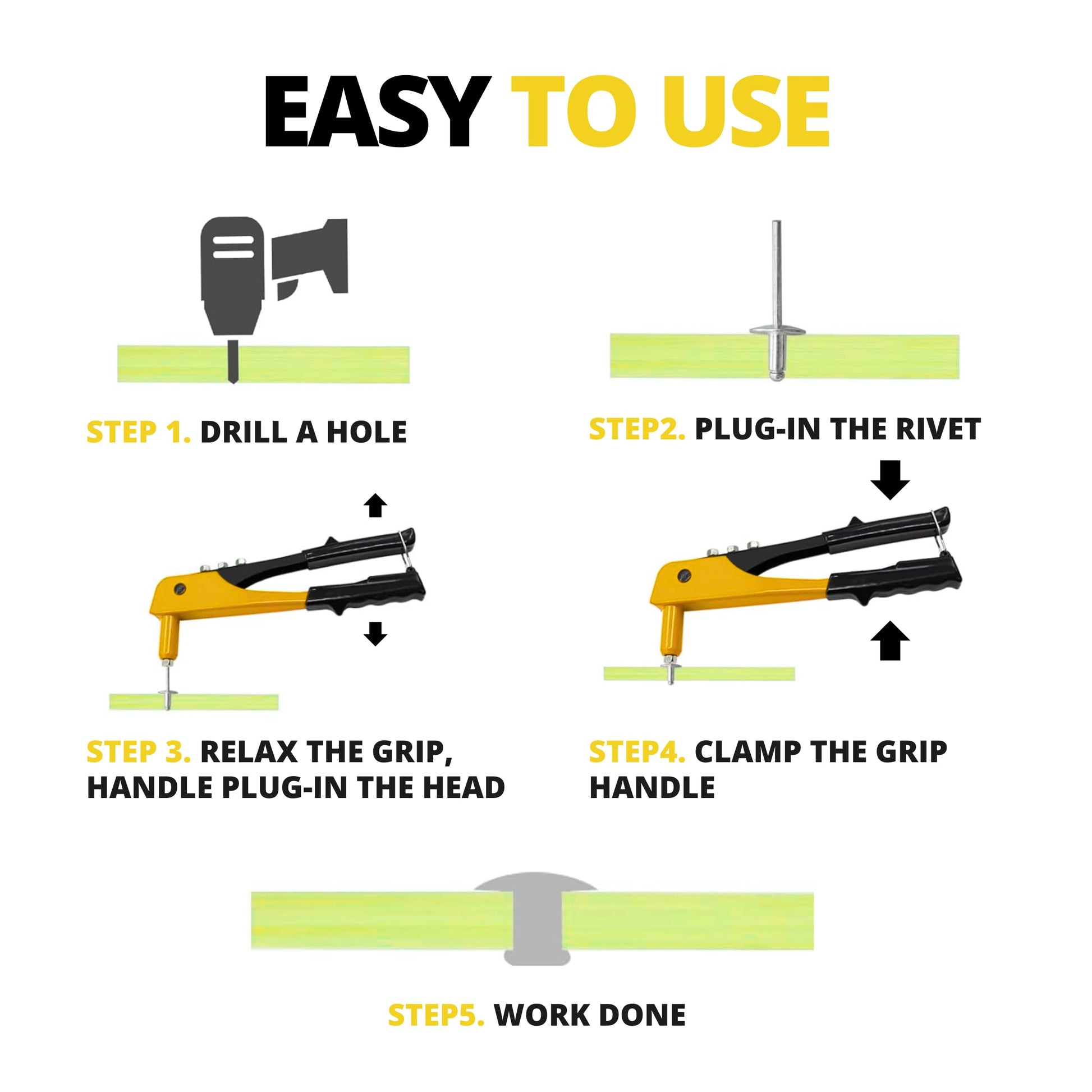 EASY TO USE

STEP 1. DRILL A HOLE

STEP2. PLUG-IN THE RIVET

STEP 3. RELAX THE GRIP, HANDLE PLUG-IN THE HEAD

STEP4. CLAMP THE GRIP HANDLE

STEP5. WORK DONE