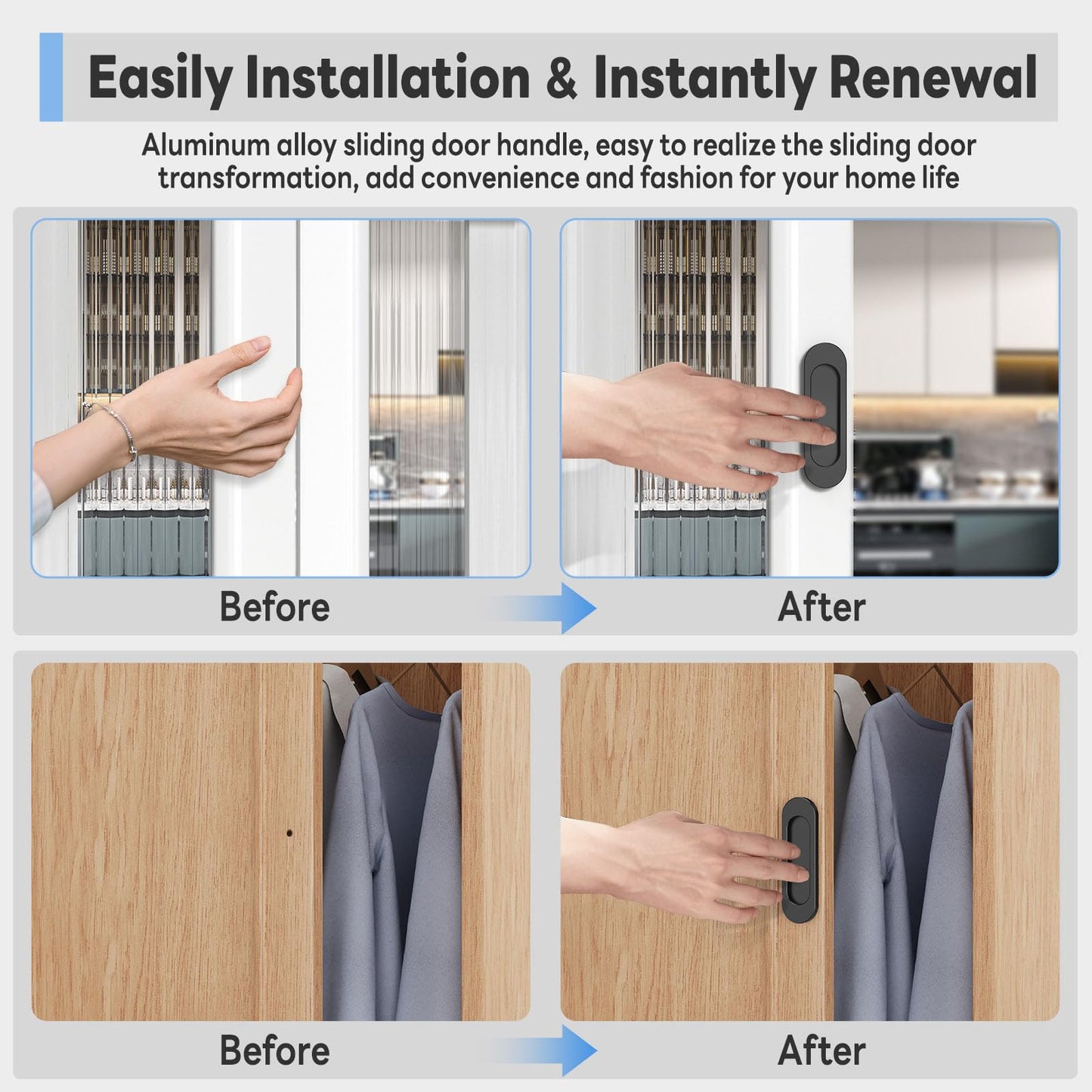 Easily Installation & Instantly Renewal

Aluminum alloy sliding door handle, easy to realize the sliding door transformation, add convenience and fashion for your home life

Before

After

Before

After