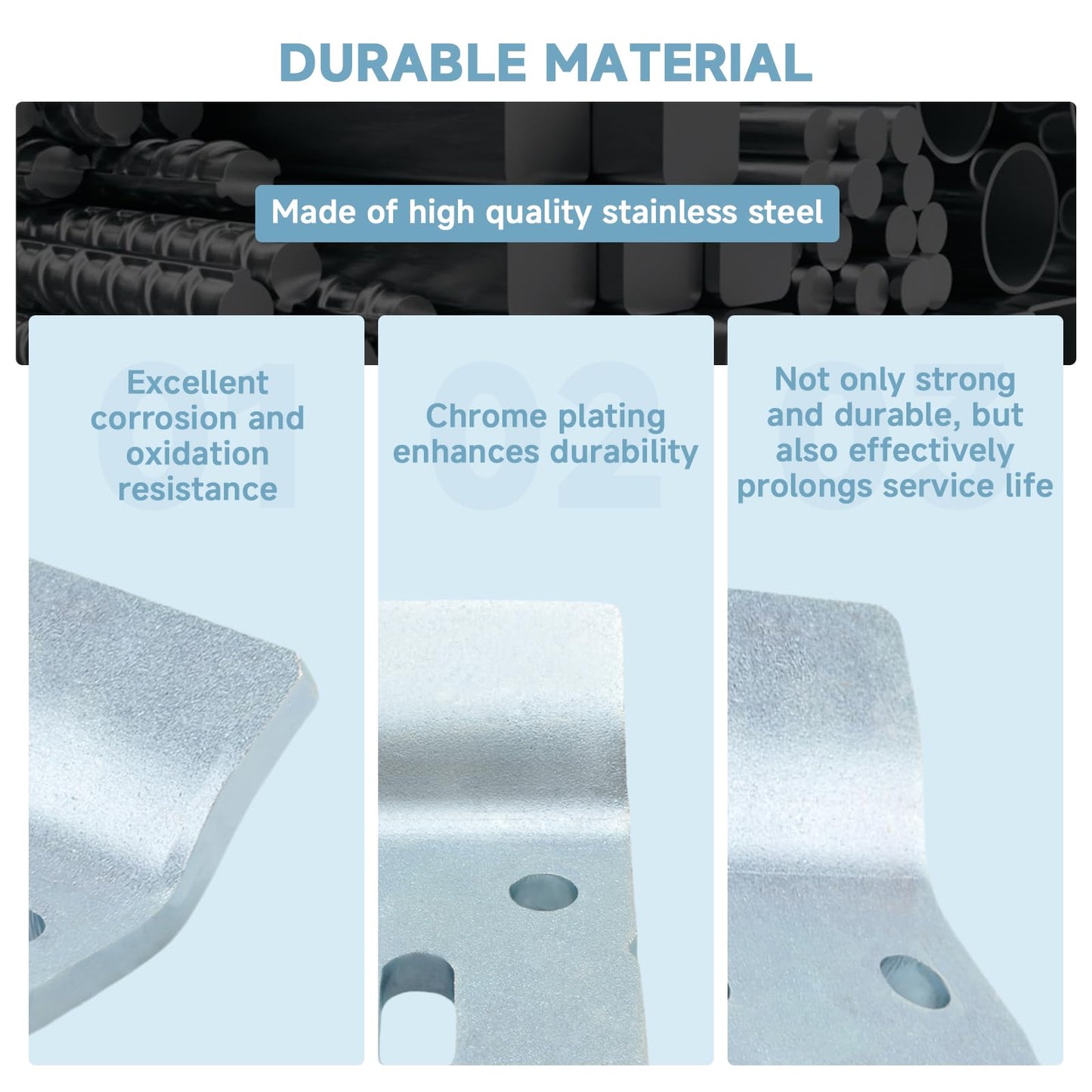 DURABLE MATERIAL

Made of high quality stainless steel

01
Excellent corrosion and oxidation resistance

02
Chrome plating enhances durability

03
Not only strong and durable, but also effectively prolongs service life