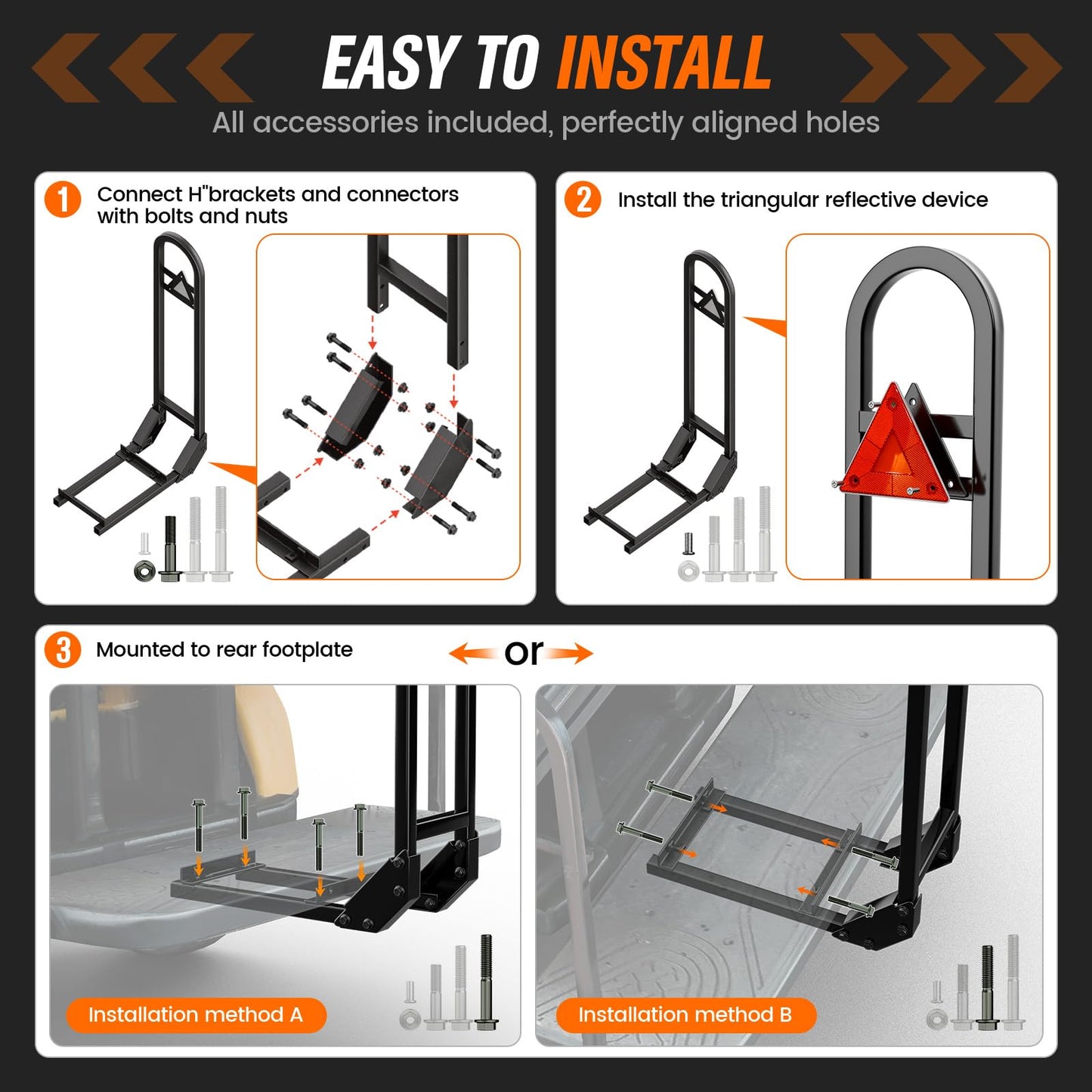 EASY TO INSTALL

All accessories included, perfectly aligned holes

1 Connect H"brackets and connectors with bolts and nuts

2 Install the triangular reflective device

3 Mounted to rear footplate

or

Installation method A

Installation method B