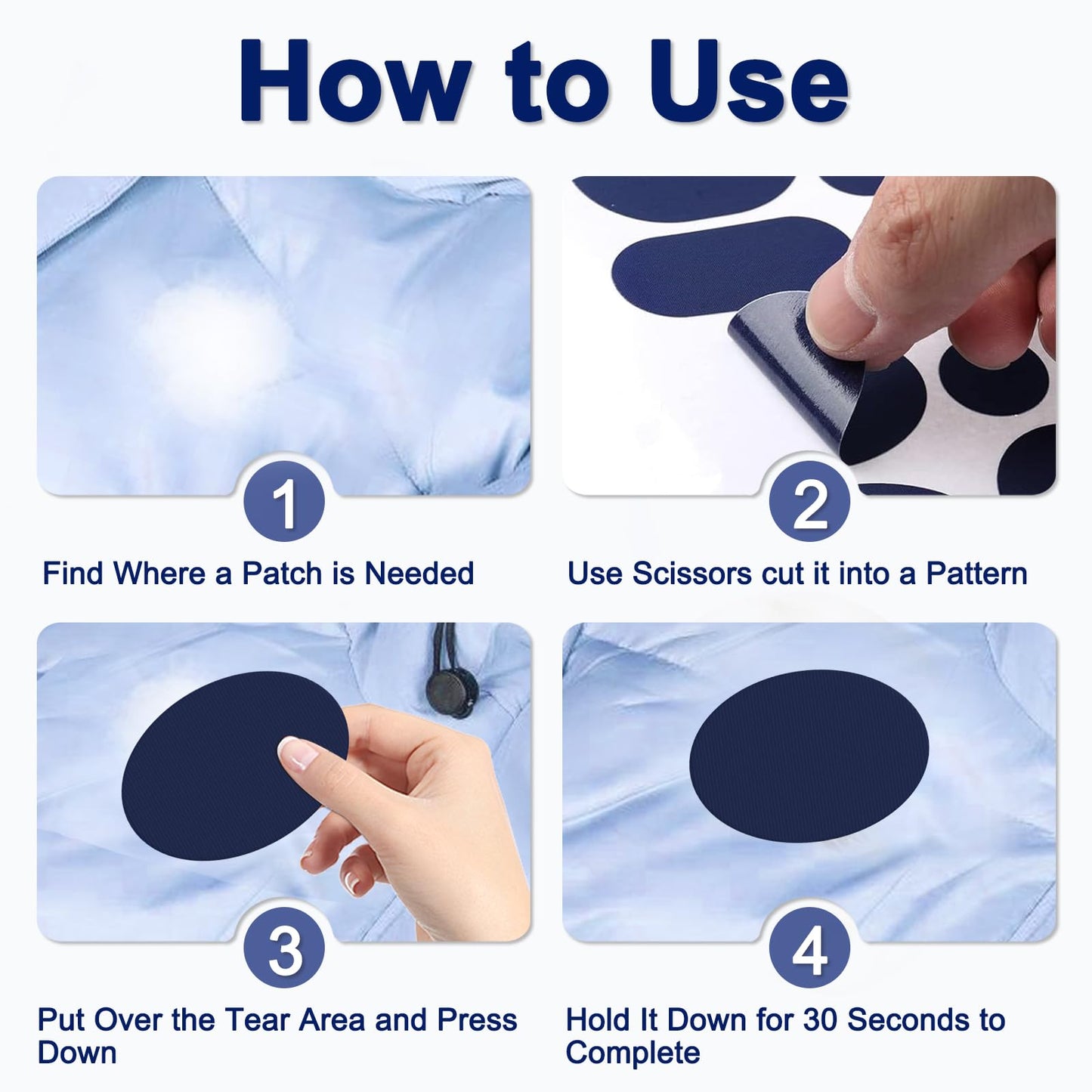 How to Use

1

Find Where a Patch is Needed

2

Use Scissors cut it into a Pattern

3

Put Over the Tear Area and Press Down

4

Hold It Down for 30 Seconds to Complete