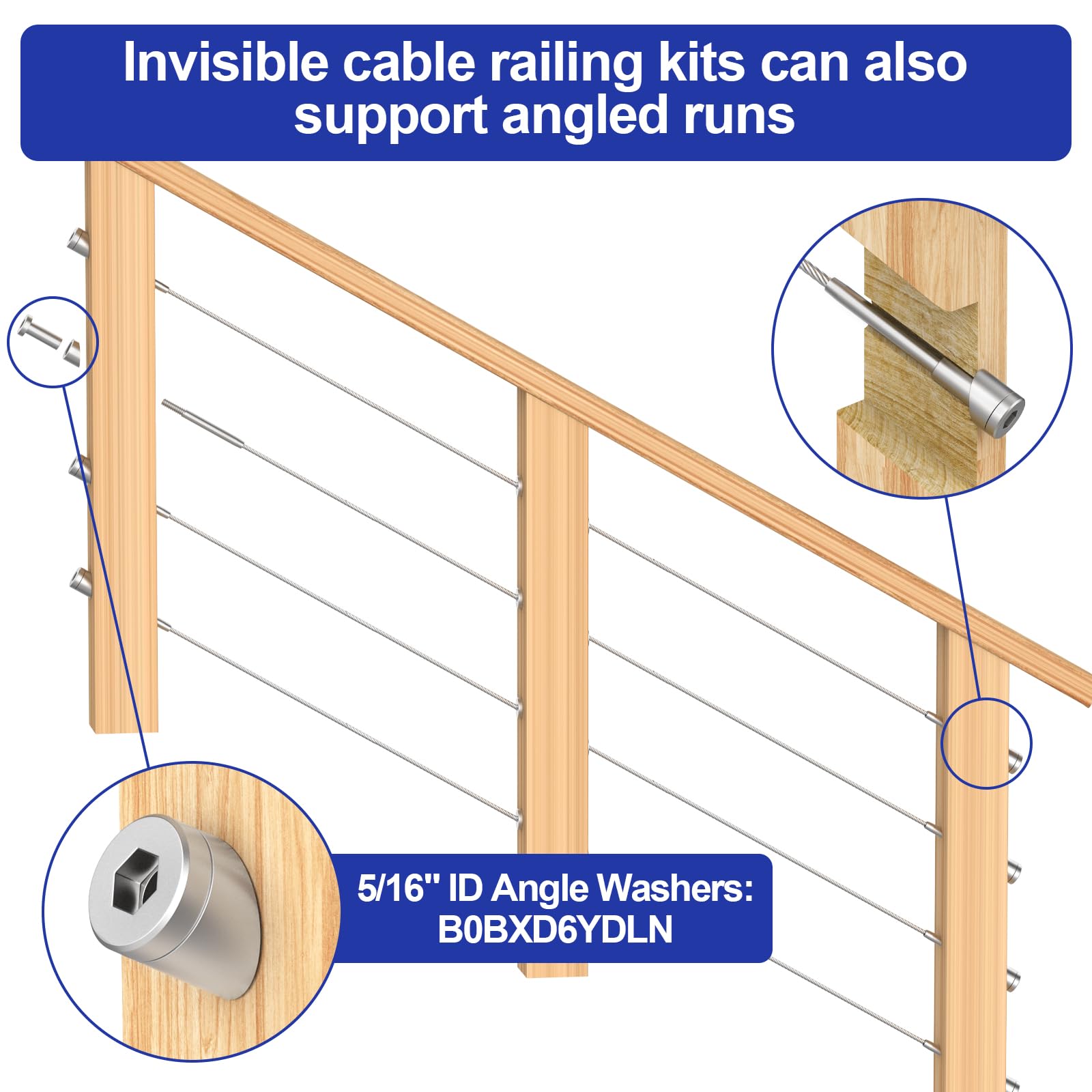 Invisible cable railing kits can also support angled runs

5/16" ID Angle Washers: B0BXD6YDLN