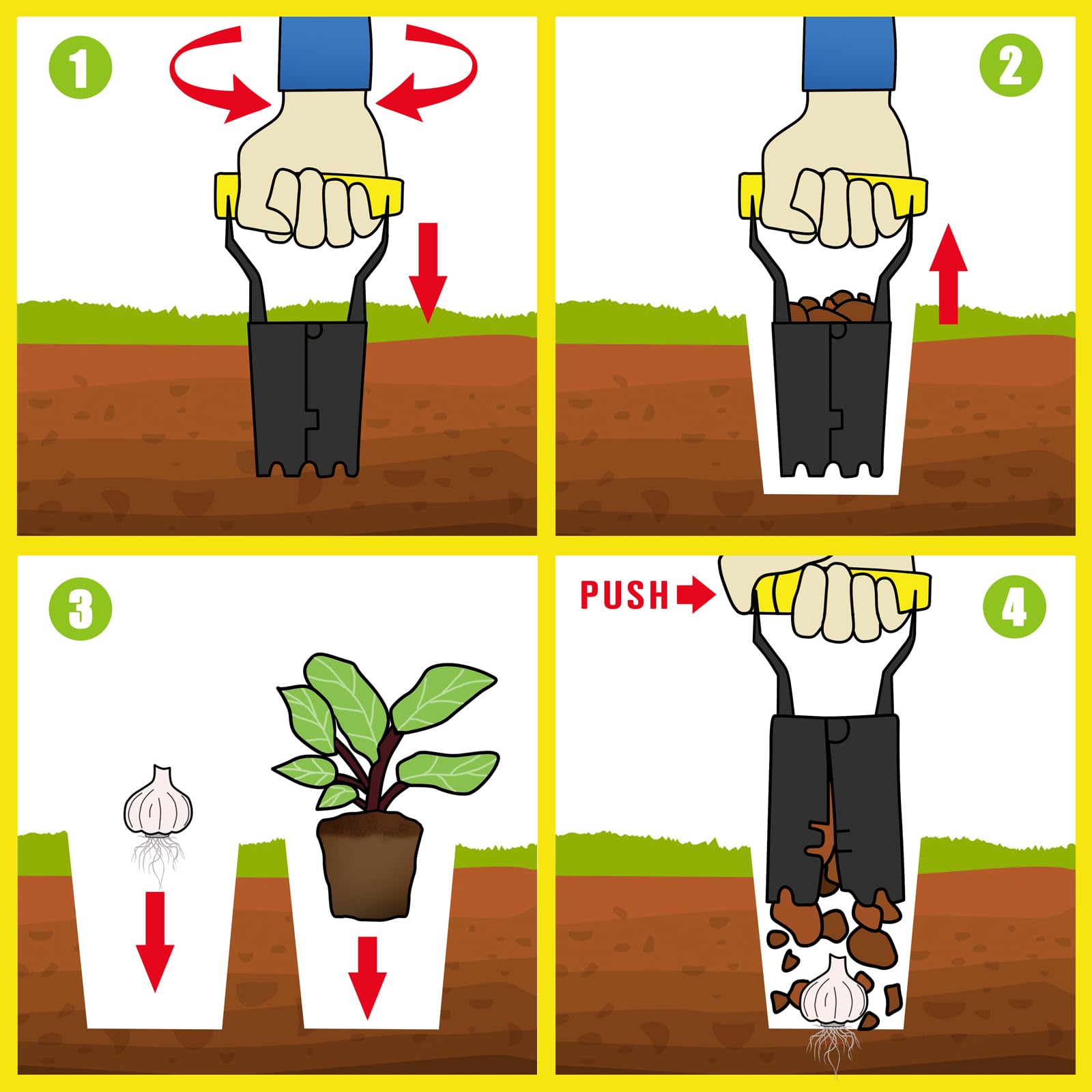 1

2

3

PUSH

4