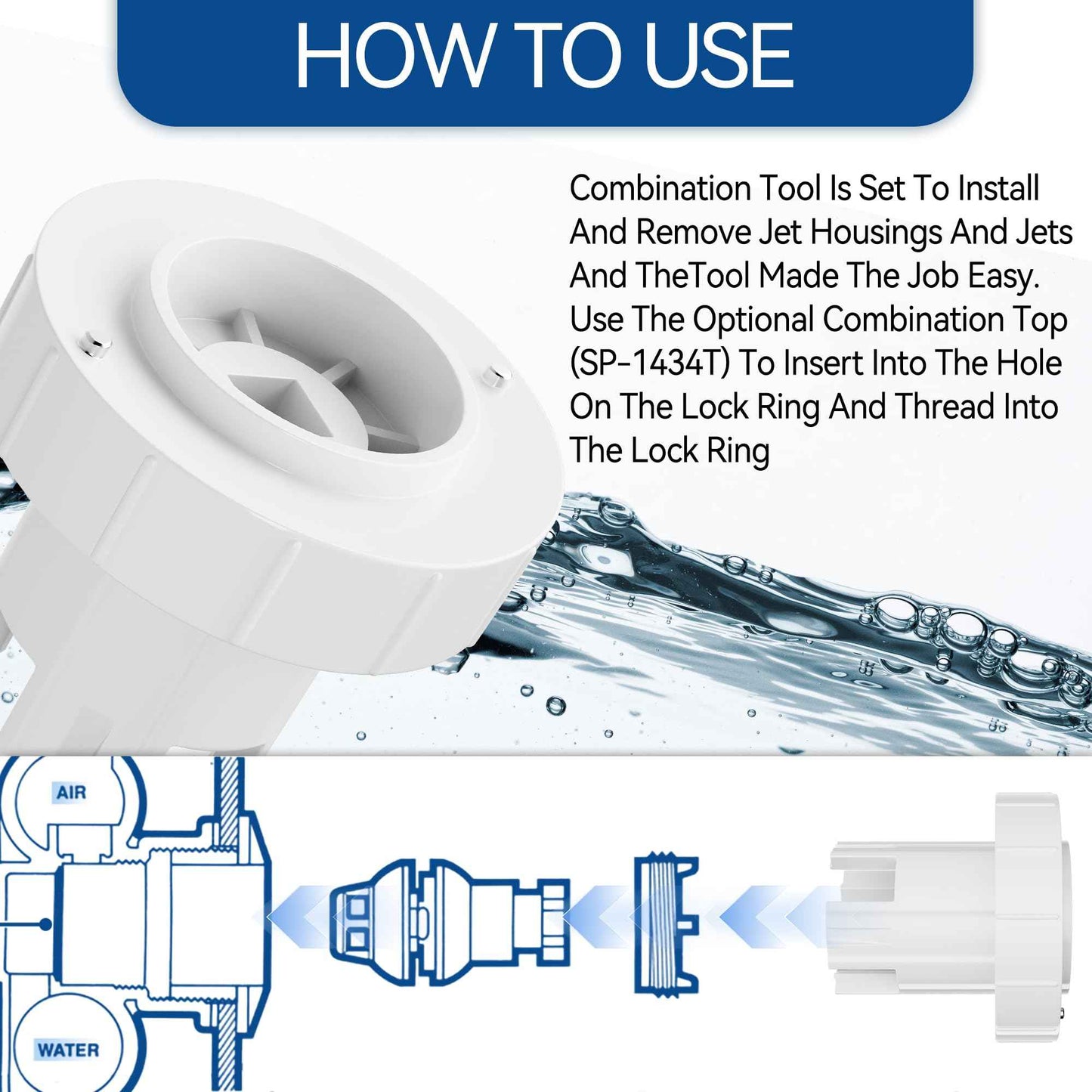 HOW TO USE

Combination Tool Is Set To Install And Remove Jet Housings And Jets And TheTool Made The Job Easy. Use The Optional Combination Top (SP-1434T) To Insert Into The Hole On The Lock Ring And Thread Into The Lock Ring

AIR

WATER