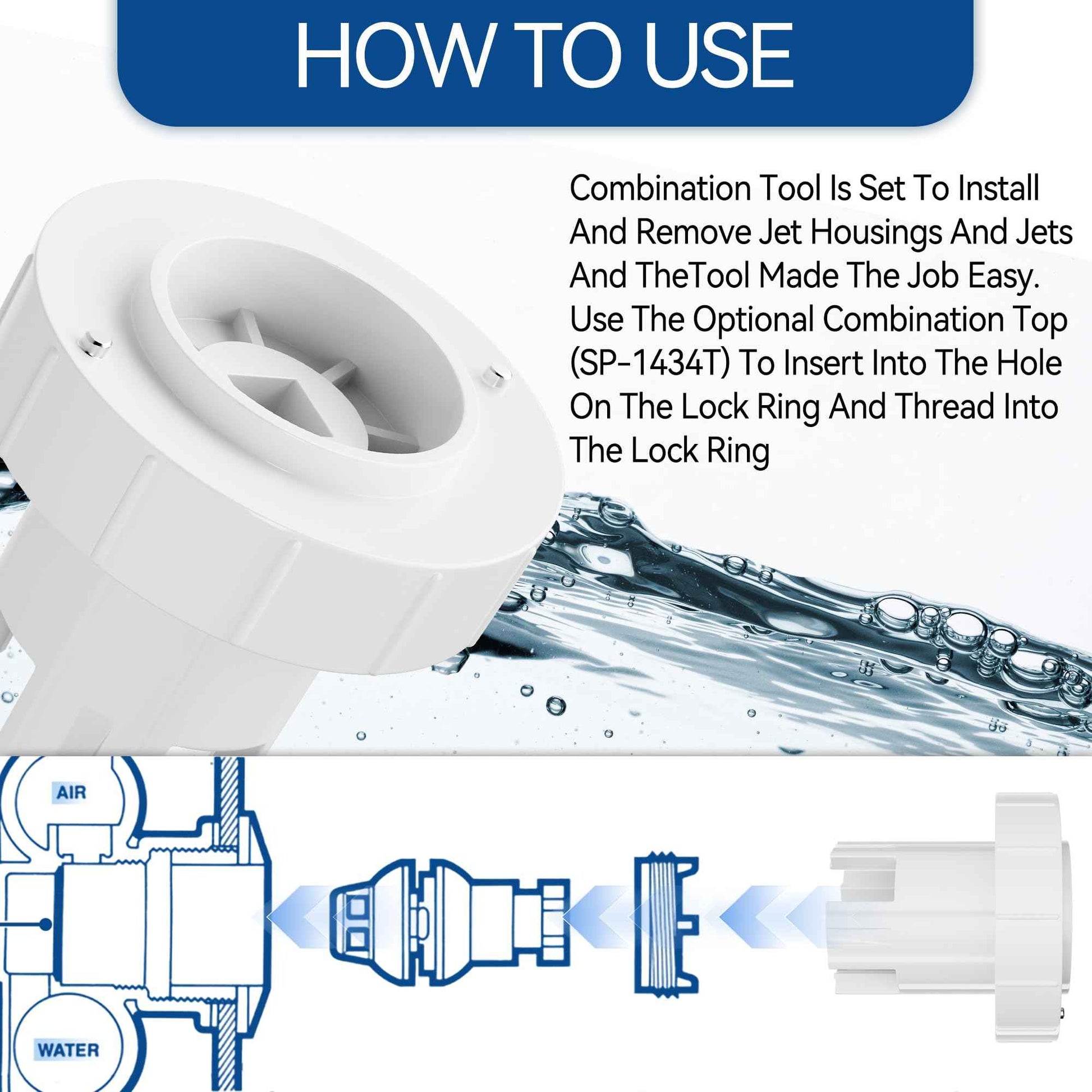 HOW TO USE

Combination Tool Is Set To Install And Remove Jet Housings And Jets And TheTool Made The Job Easy. Use The Optional Combination Top (SP-1434T) To Insert Into The Hole On The Lock Ring And Thread Into The Lock Ring

AIR

WATER