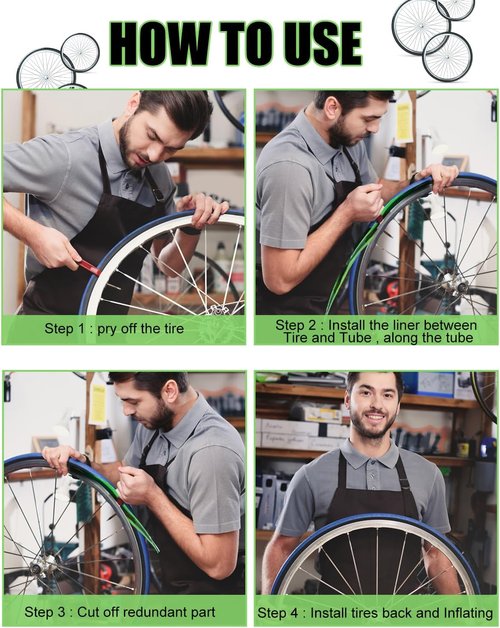 HOW TO USE

Step 1 : pry off the tire

Step 2 : Install the liner between Tire and Tube , along the tube

Step 3 : Cut off redundant part

Step 4 : Install tires back and Inflating