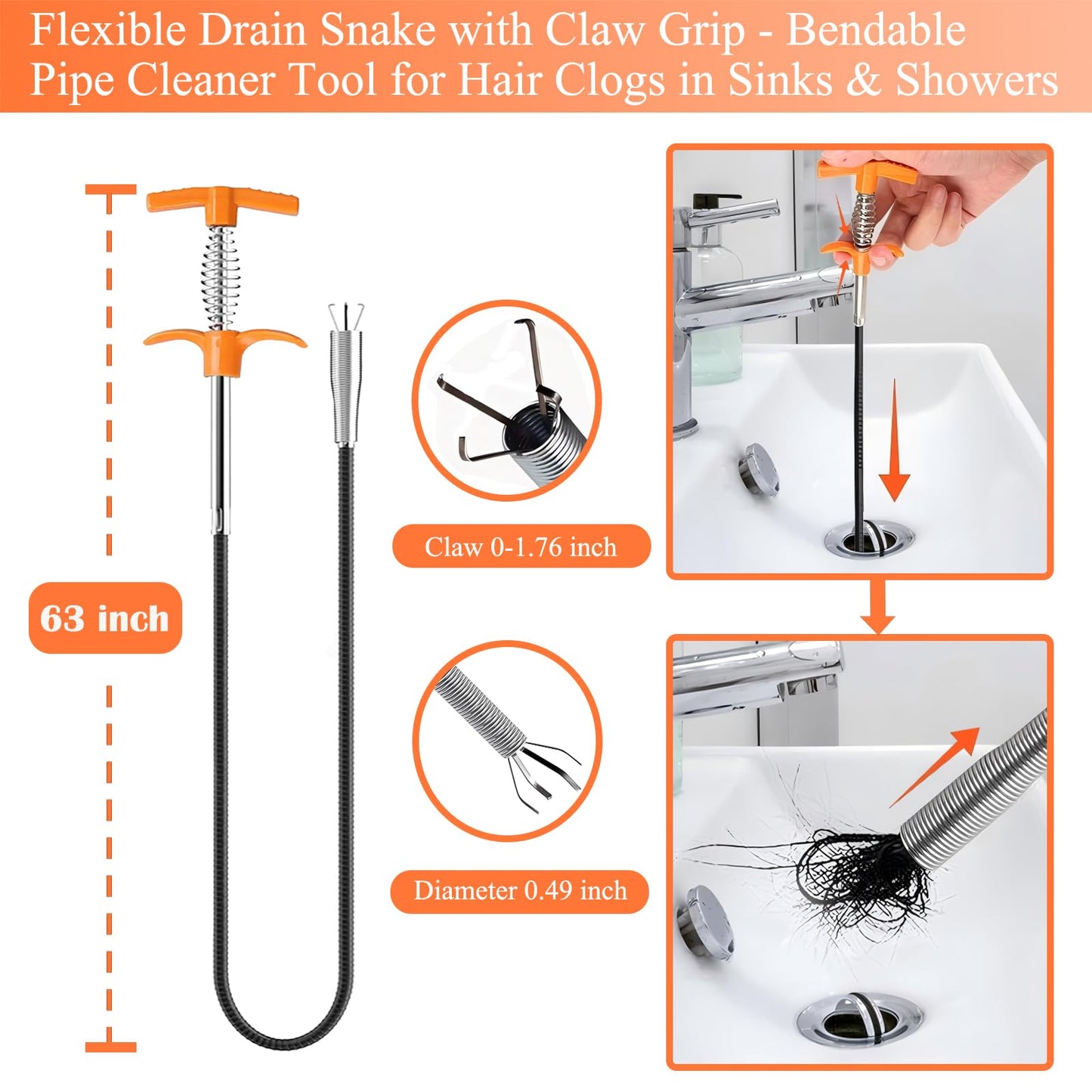 Flexible Drain Snake with Claw Grip - Bendable Pipe Cleaner Tool for Hair Clogs in Sinks & Showers

63 inch

Claw 0-1.76 inch

Diameter 0.49 inch