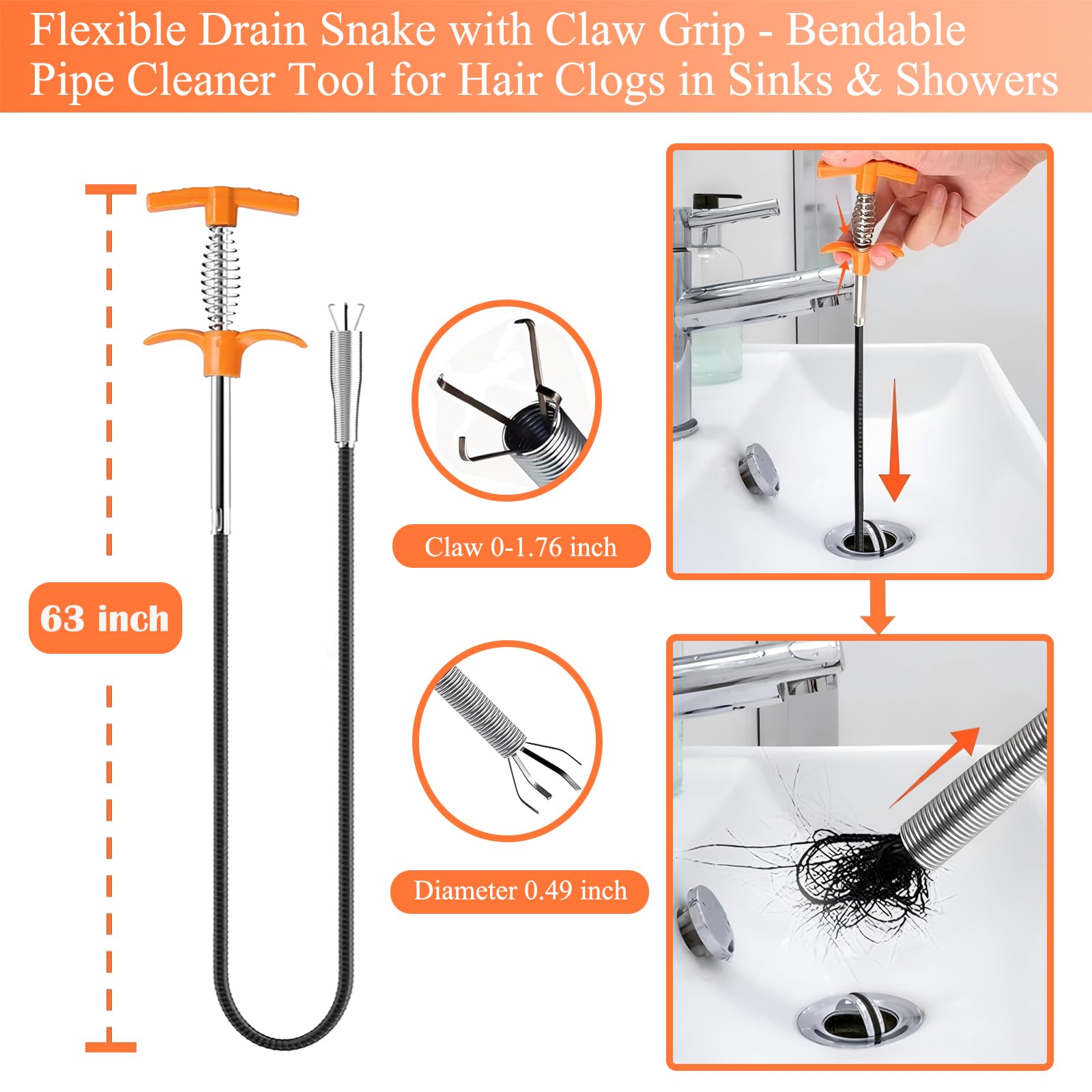 Flexible Drain Snake with Claw Grip - Bendable Pipe Cleaner Tool for Hair Clogs in Sinks & Showers

63 inch

Claw 0-1.76 inch

Diameter 0.49 inch