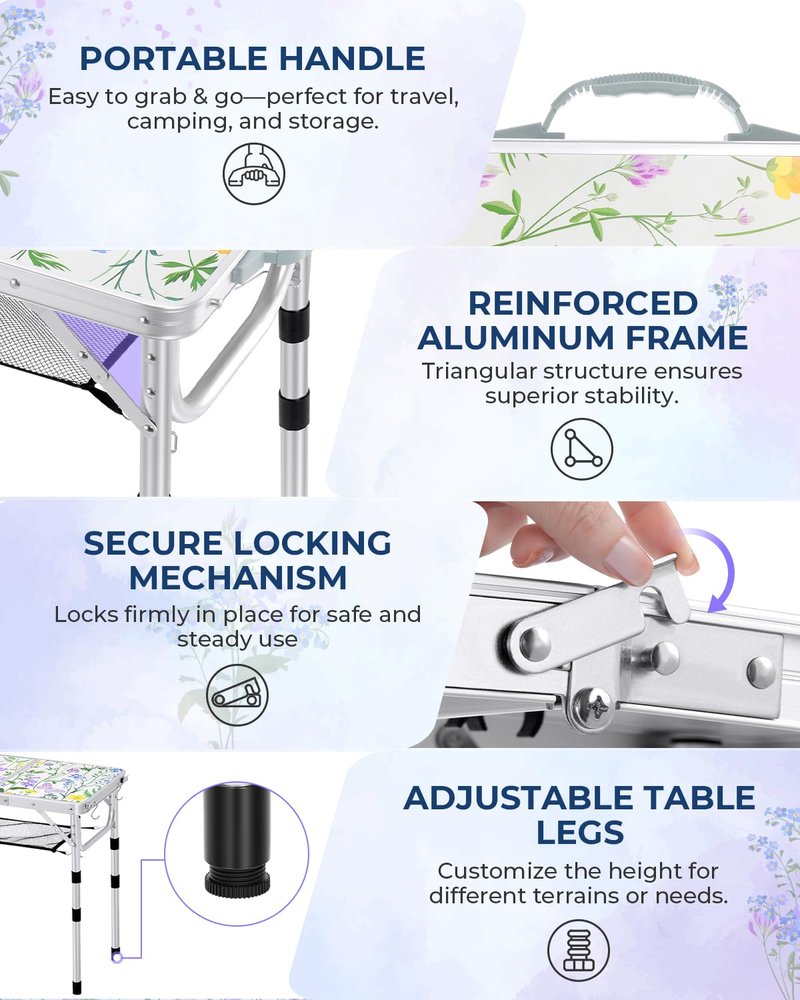 PORTABLE HANDLE

Easy to grab & go—perfect for travel, camping, and storage.

REINFORCED ALUMINUM FRAME

Triangular structure ensures superior stability.

SECURE LOCKING MECHANISM

Locks firmly in place for safe and steady use

ADJUSTABLE TABLE LEGS

Customize the height for different terrains or needs.