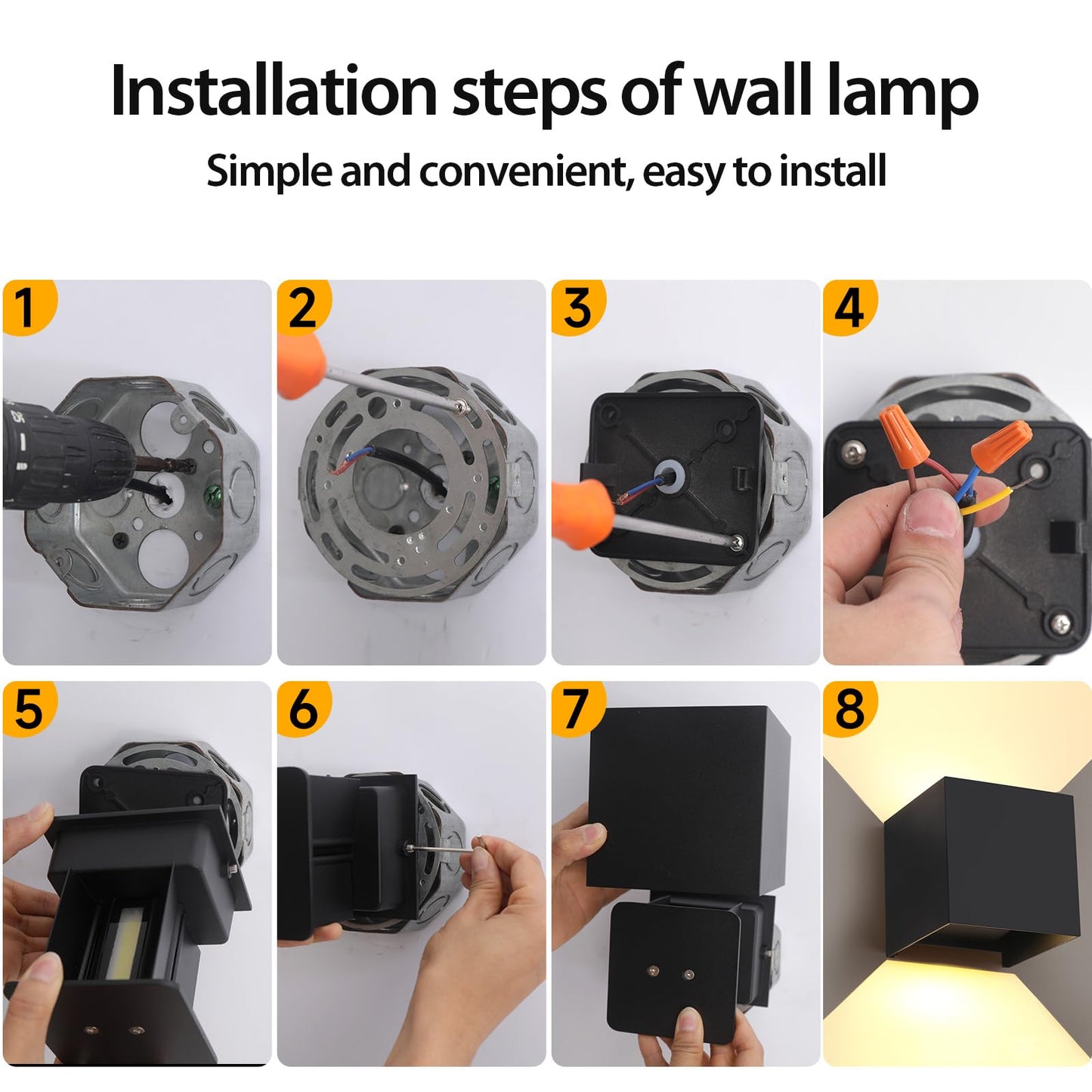 Installation steps of wall lamp

Simple and convenient, easy to install

1

2

3

4

5

6

7

8