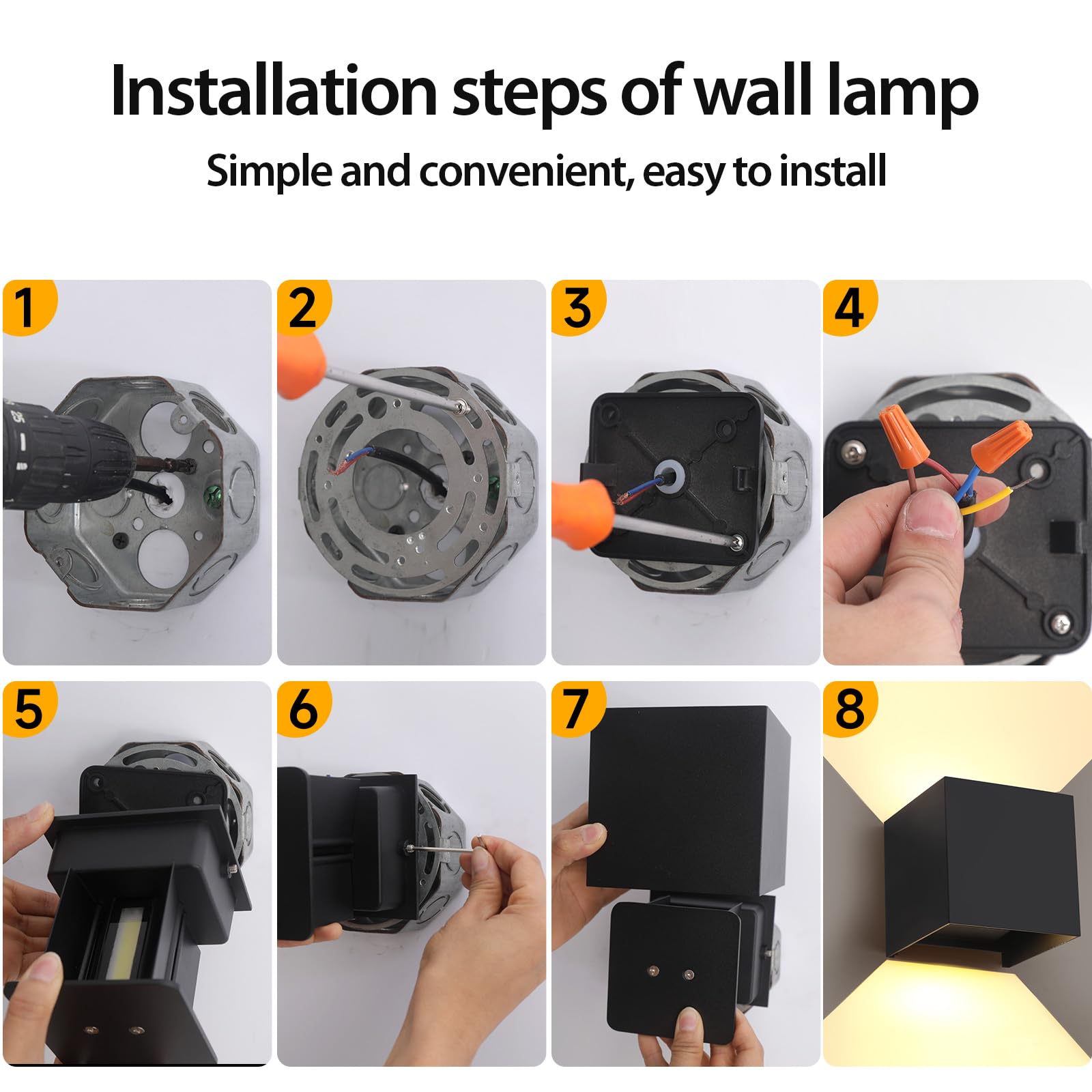 Installation steps of wall lamp

Simple and convenient, easy to install

1

2

3

4

5

6

7

8