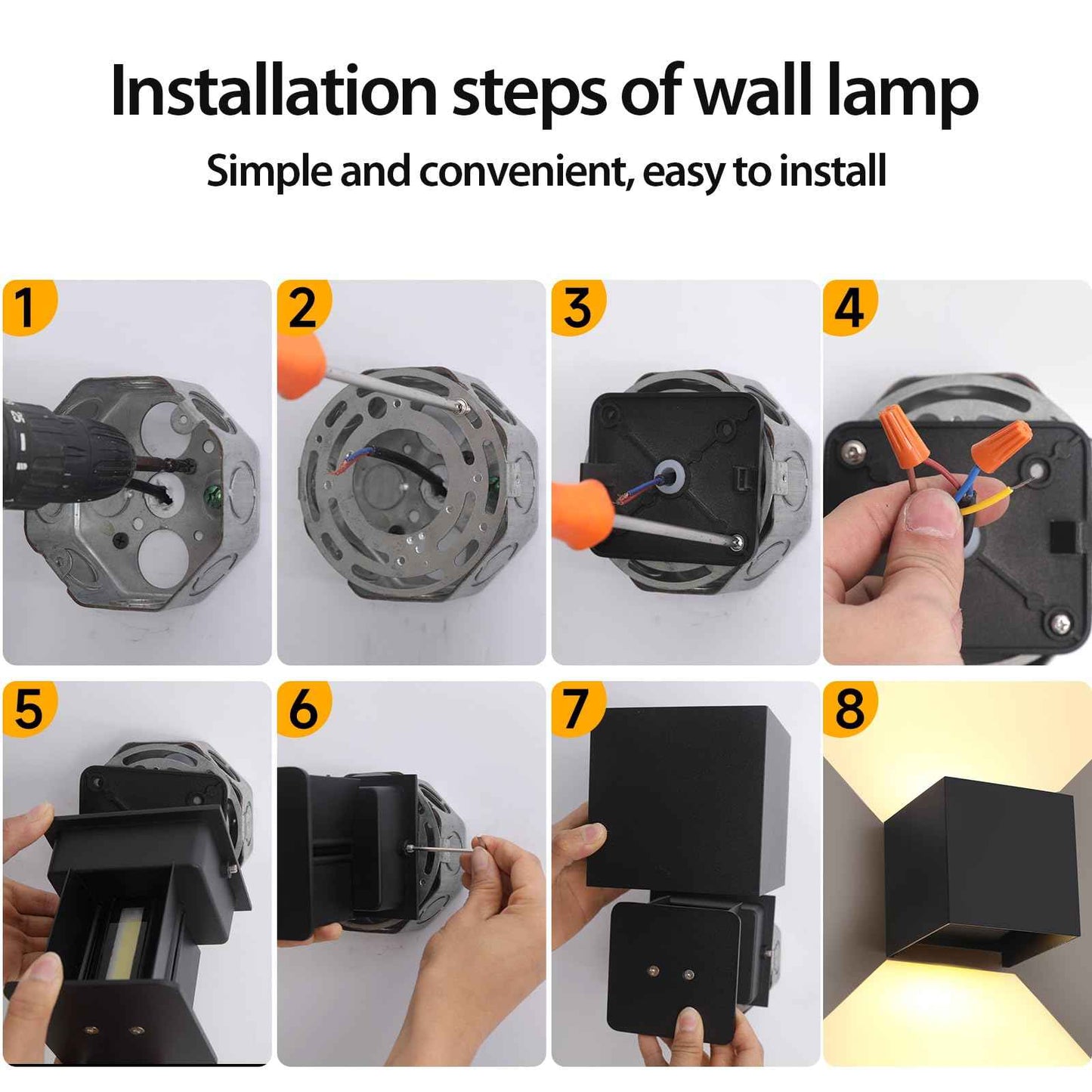 Installation steps of wall lamp

Simple and convenient, easy to install

1

2

3

4

5

6

7

8