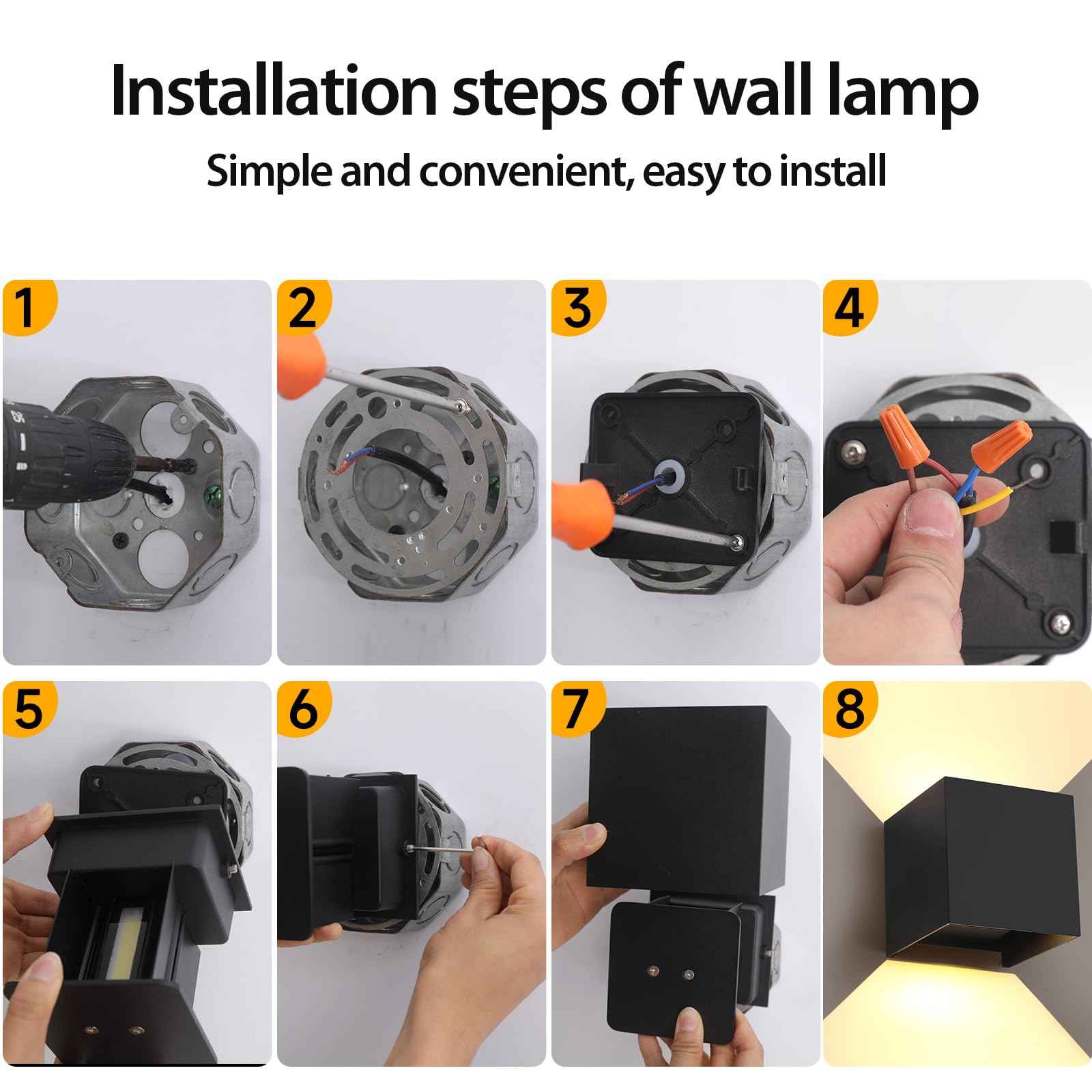 Installation steps of wall lamp
Simple and convenient, easy to install

1

2

3

4

5

6

7

8