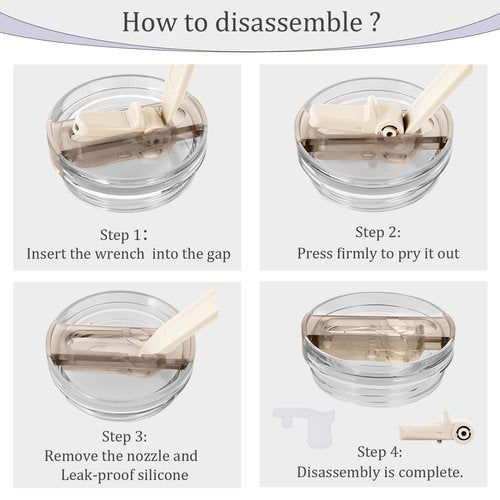 How to disassemble ?

Step 1:
Insert the wrench into the gap

Step 2:
Press firmly to pry it out

Step 3:
Remove the nozzle and
Leak-proof silicone

Step 4:
Disassembly is complete.