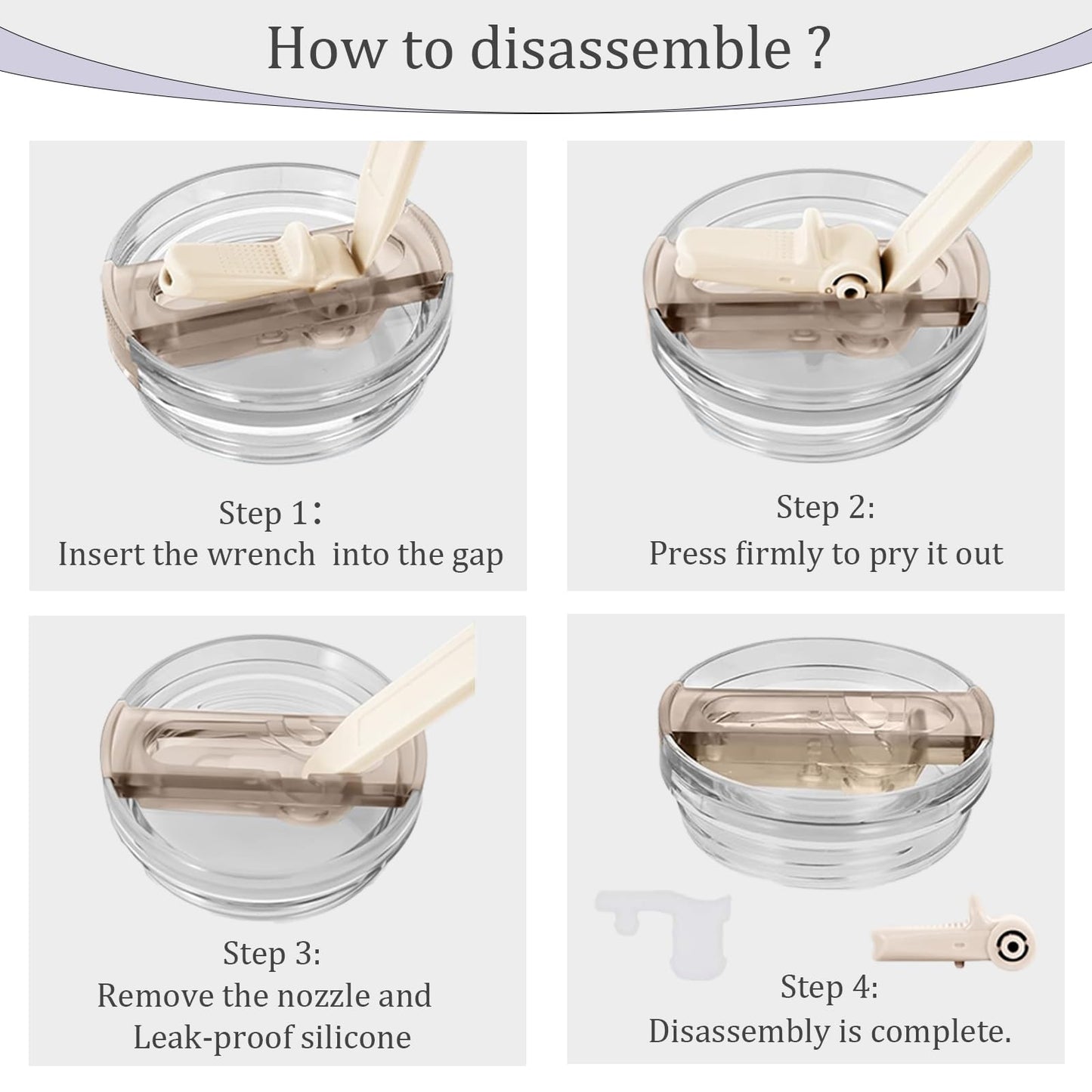 How to disassemble ?

Step 1：
Insert the wrench into the gap

Step 2:
Press firmly to pry it out

Step 3:
Remove the nozzle and Leak-proof silicone

Step 4:
Disassembly is complete.