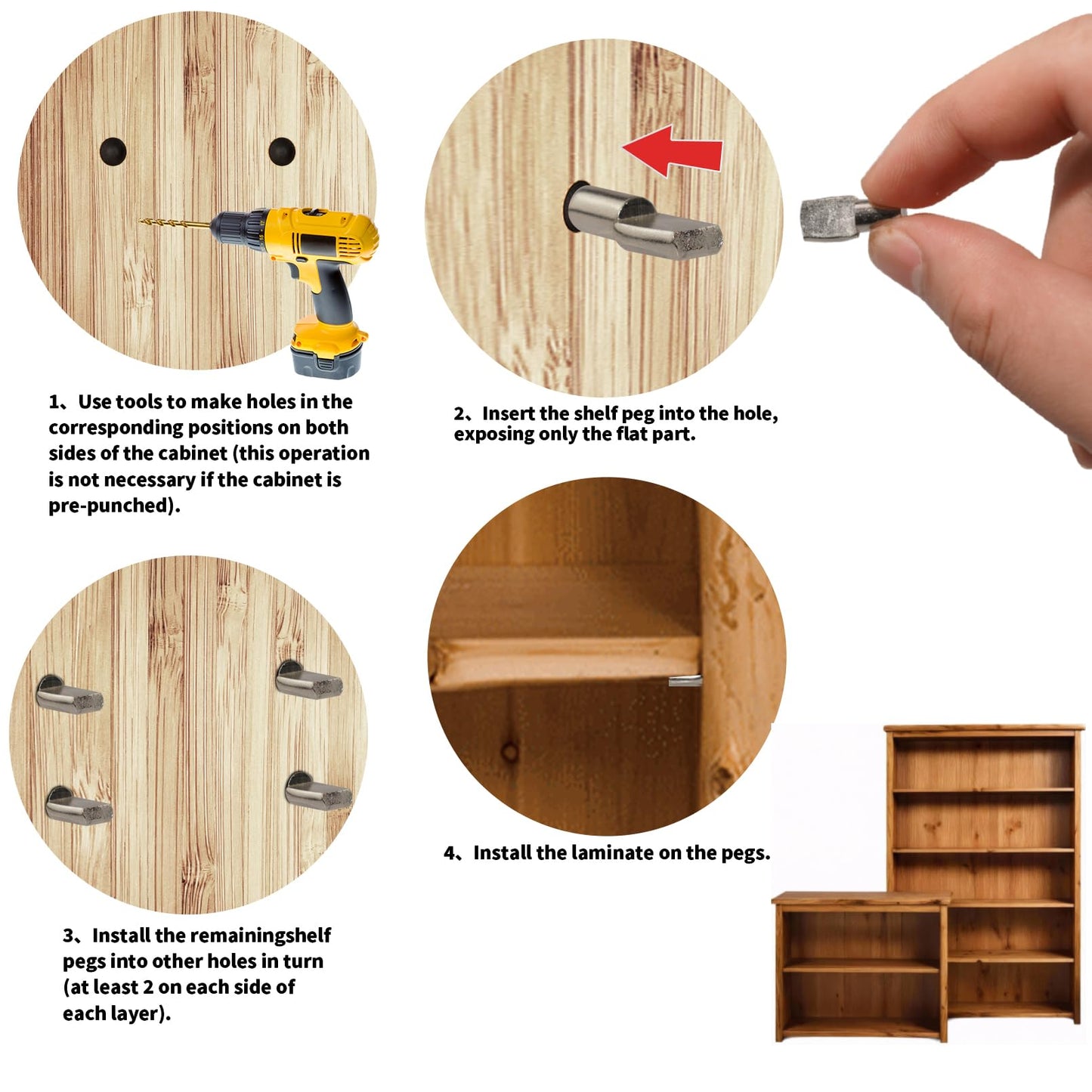 1、Use tools to make holes in the corresponding positions on both sides of the cabinet (this operation is not necessary if the cabinet is pre-punched).

2、Insert the shelf peg into the hole, exposing only the flat part.

3、Install the remainingshelf pegs into other holes in turn (at least 2 on each side of each layer).

4、Install the laminate on the pegs.